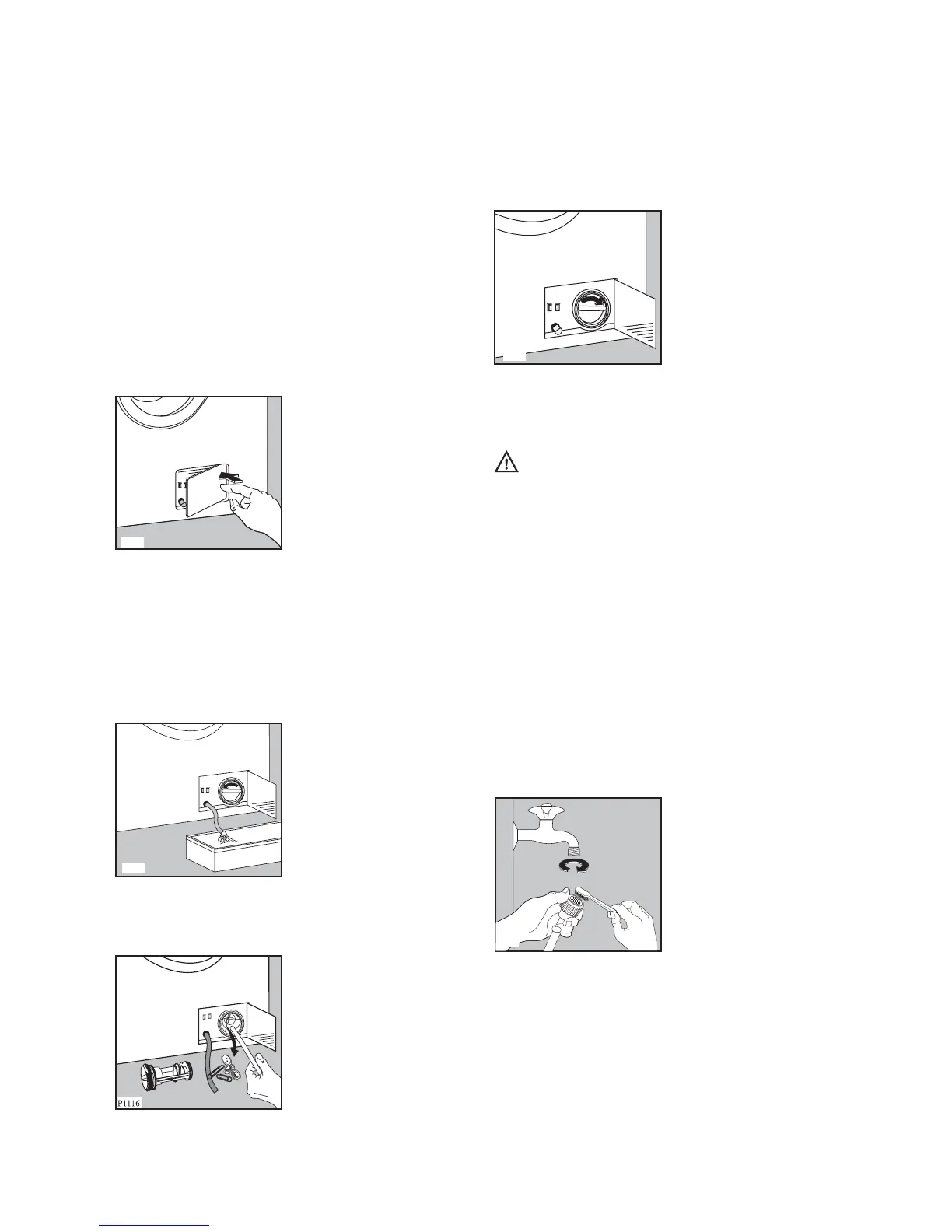 P1116