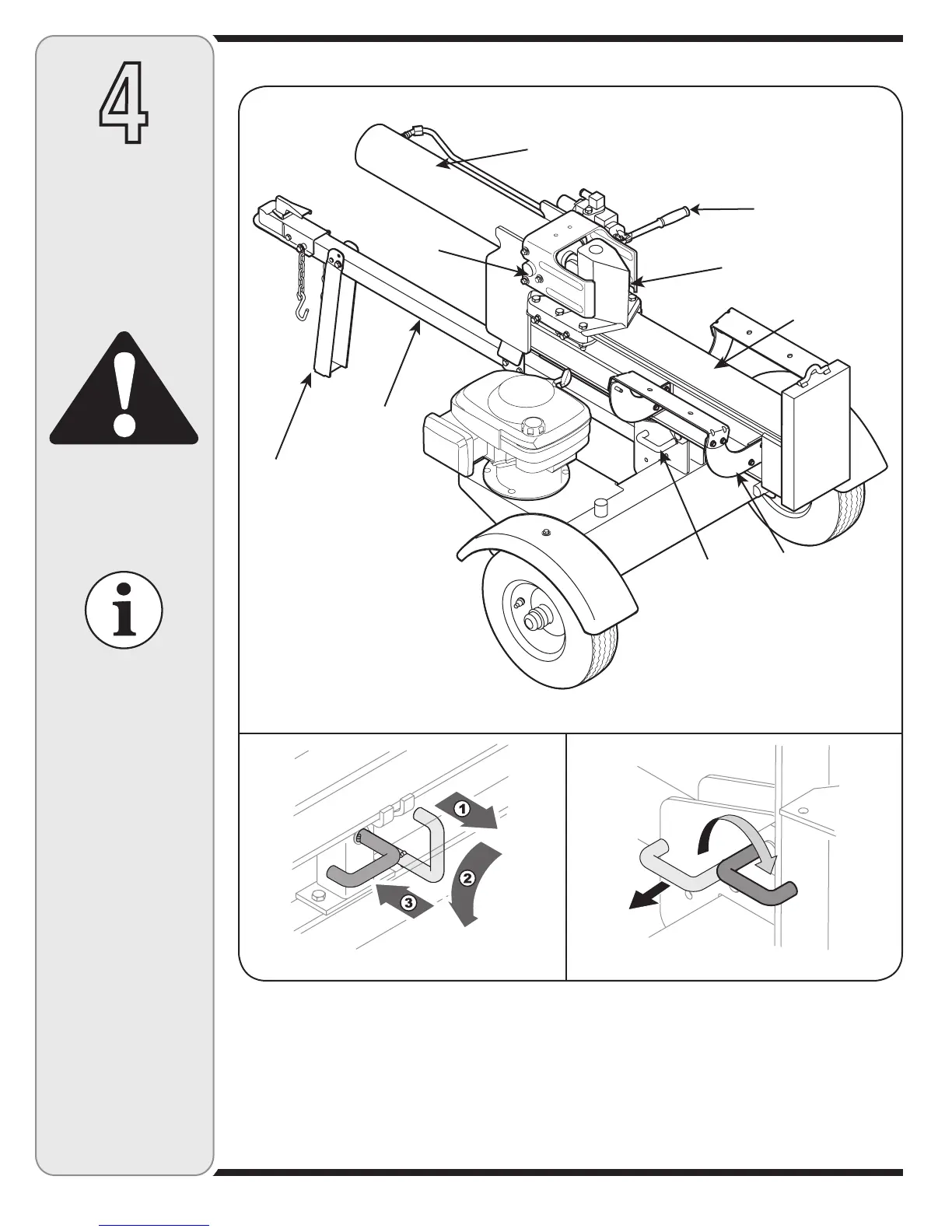 4

1

2

3