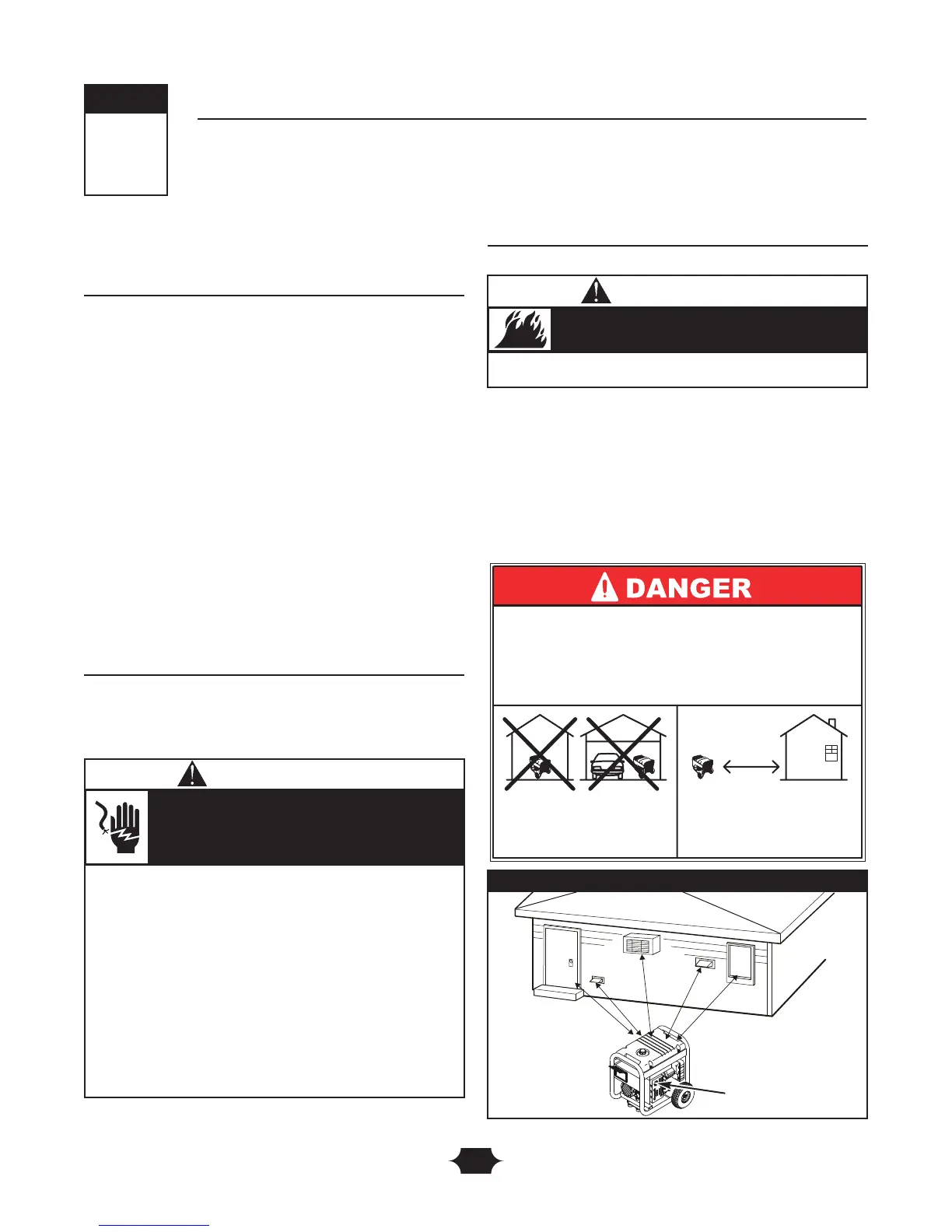 DANGER