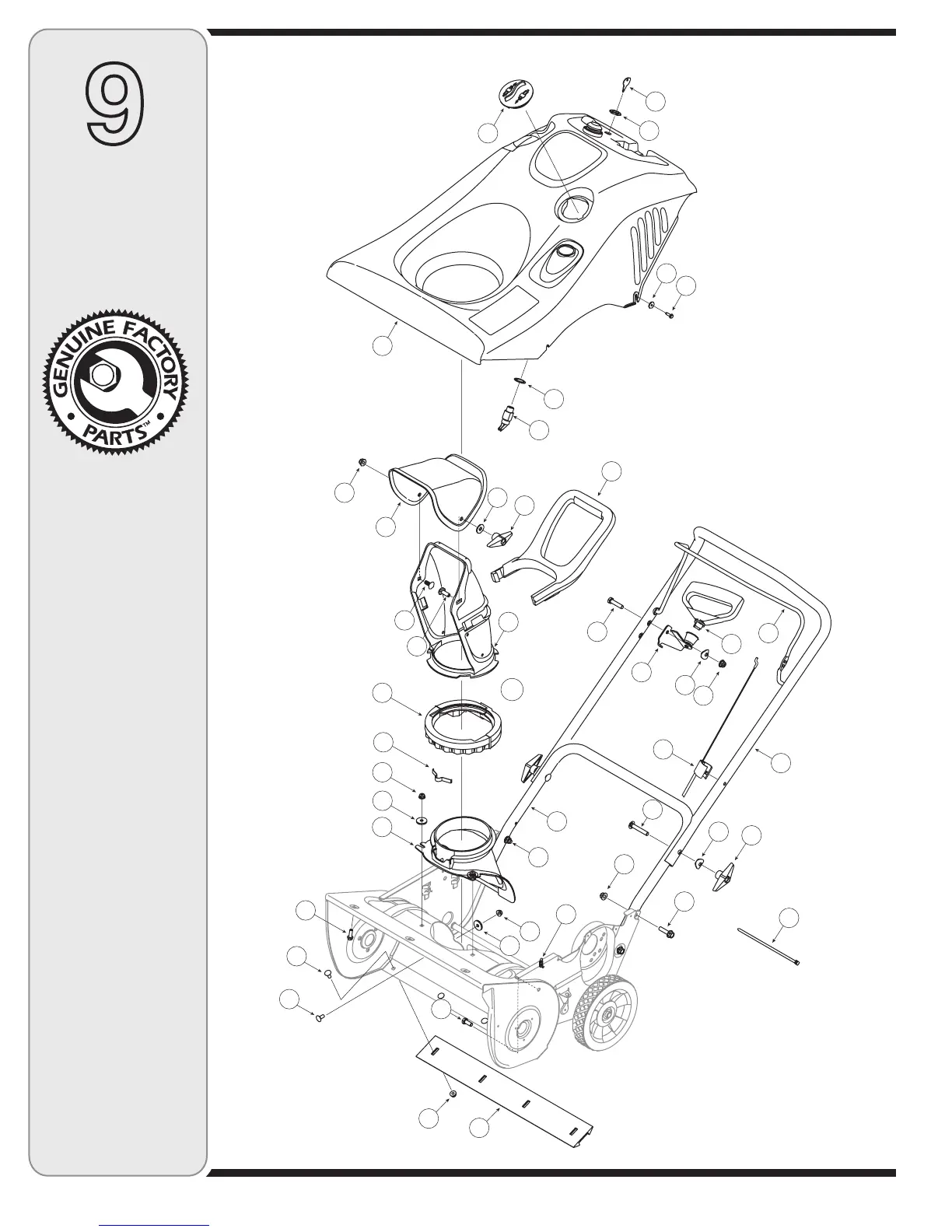 9

GENUINE FACTORY PARTS™