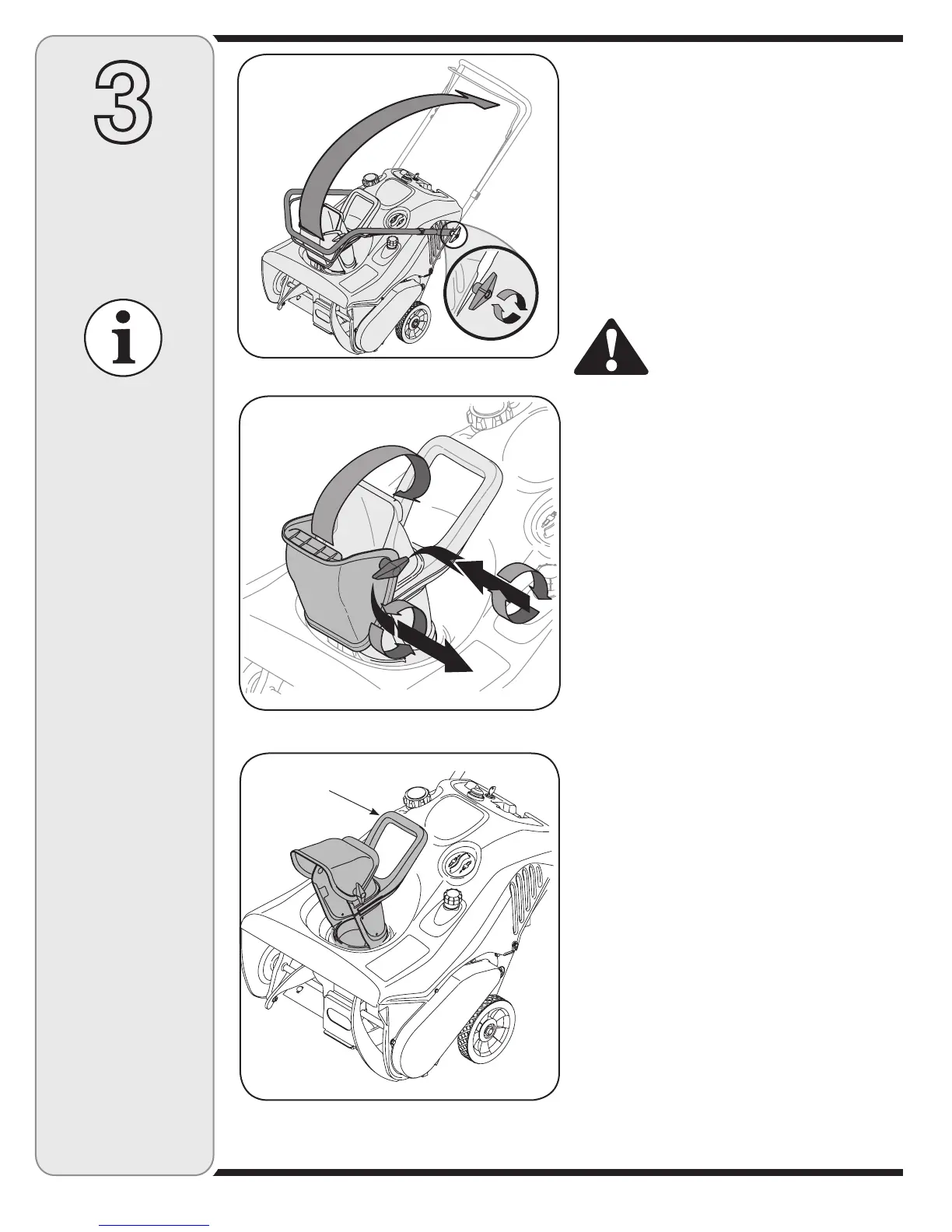 3