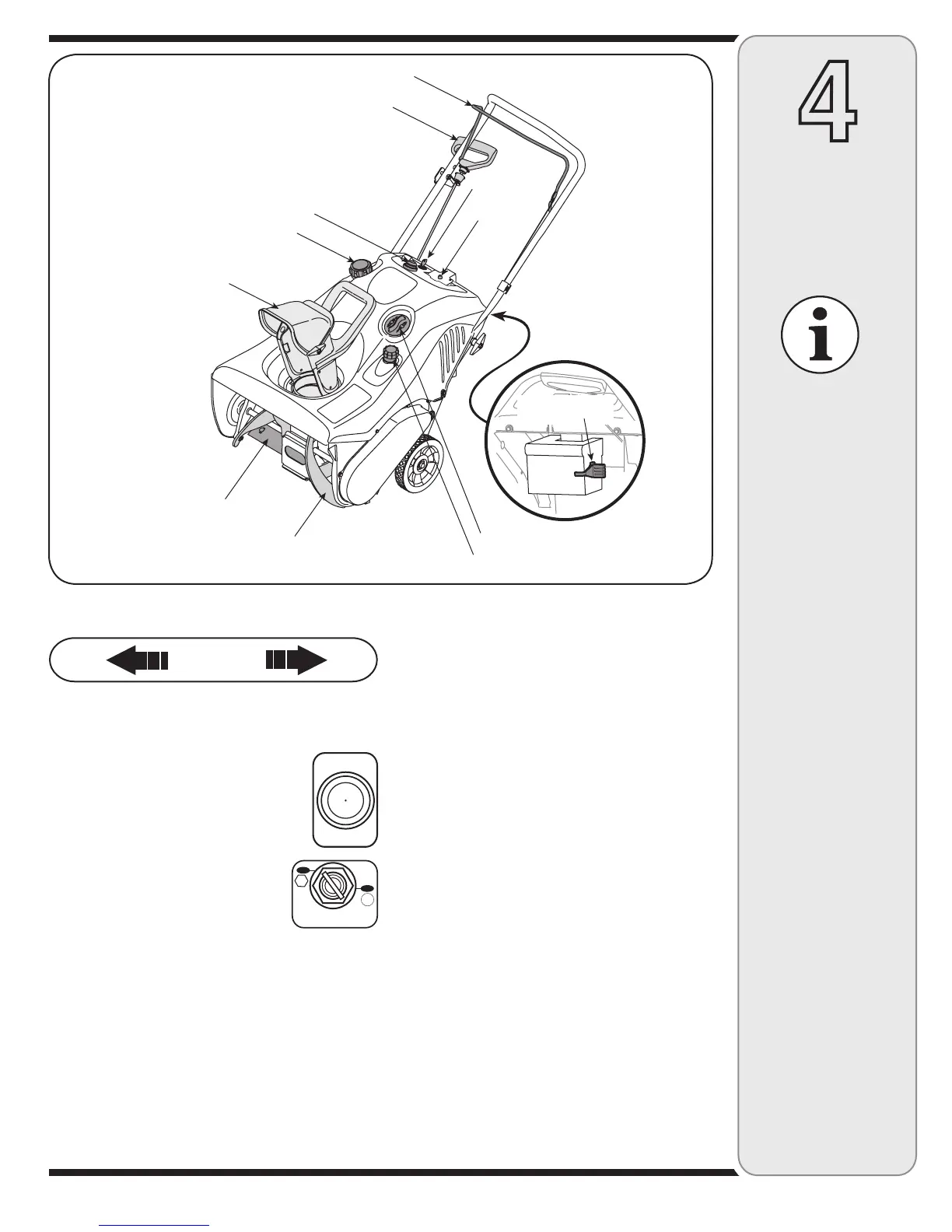 4