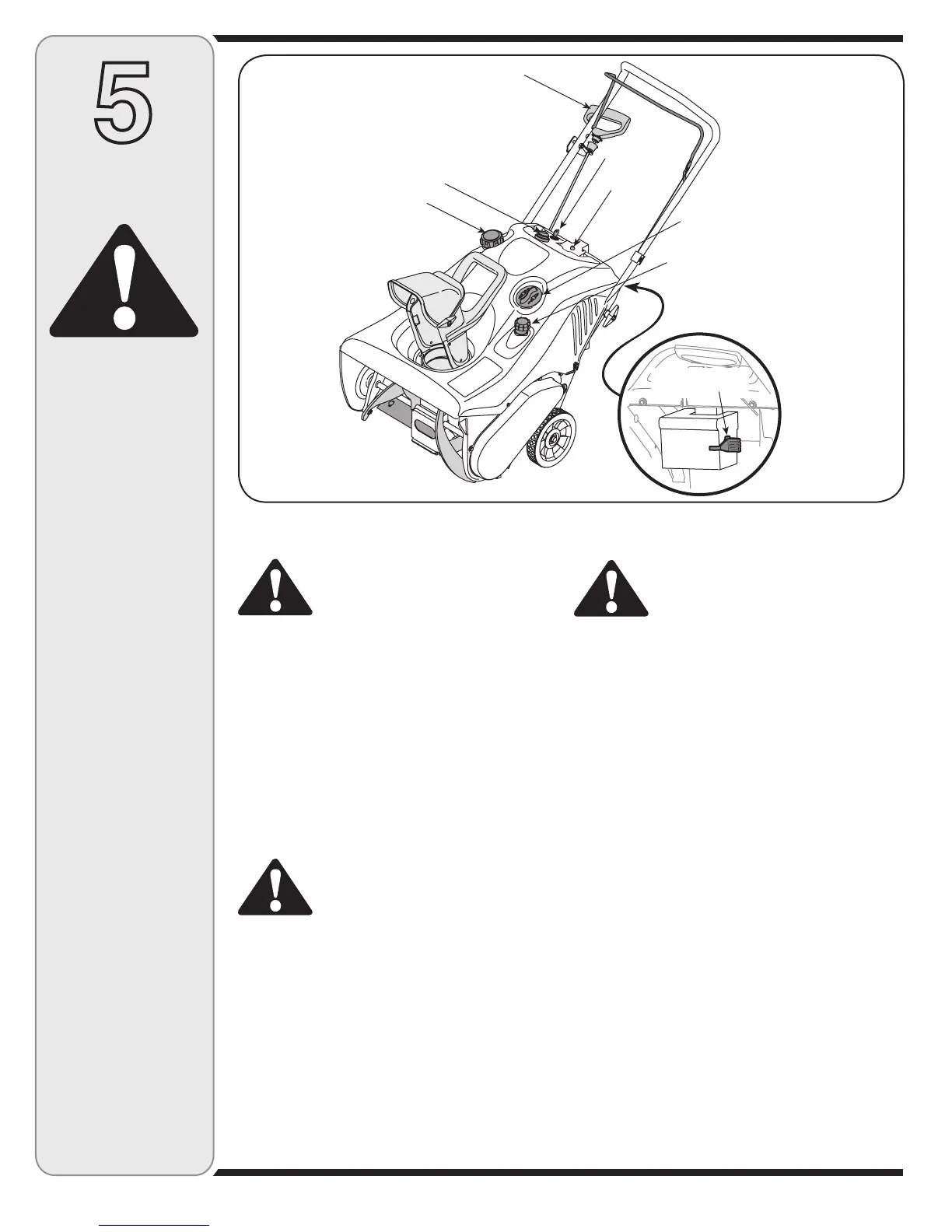 5