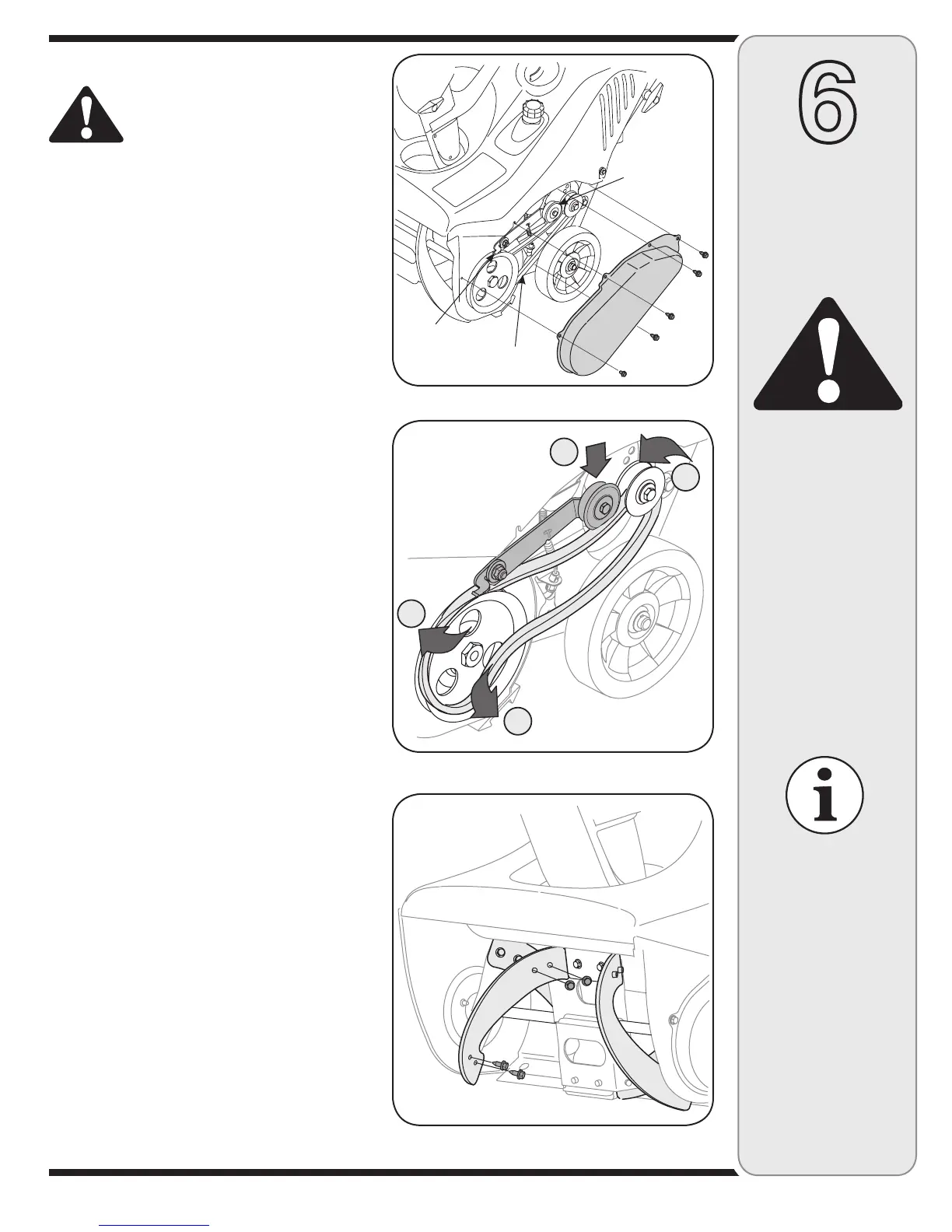 6