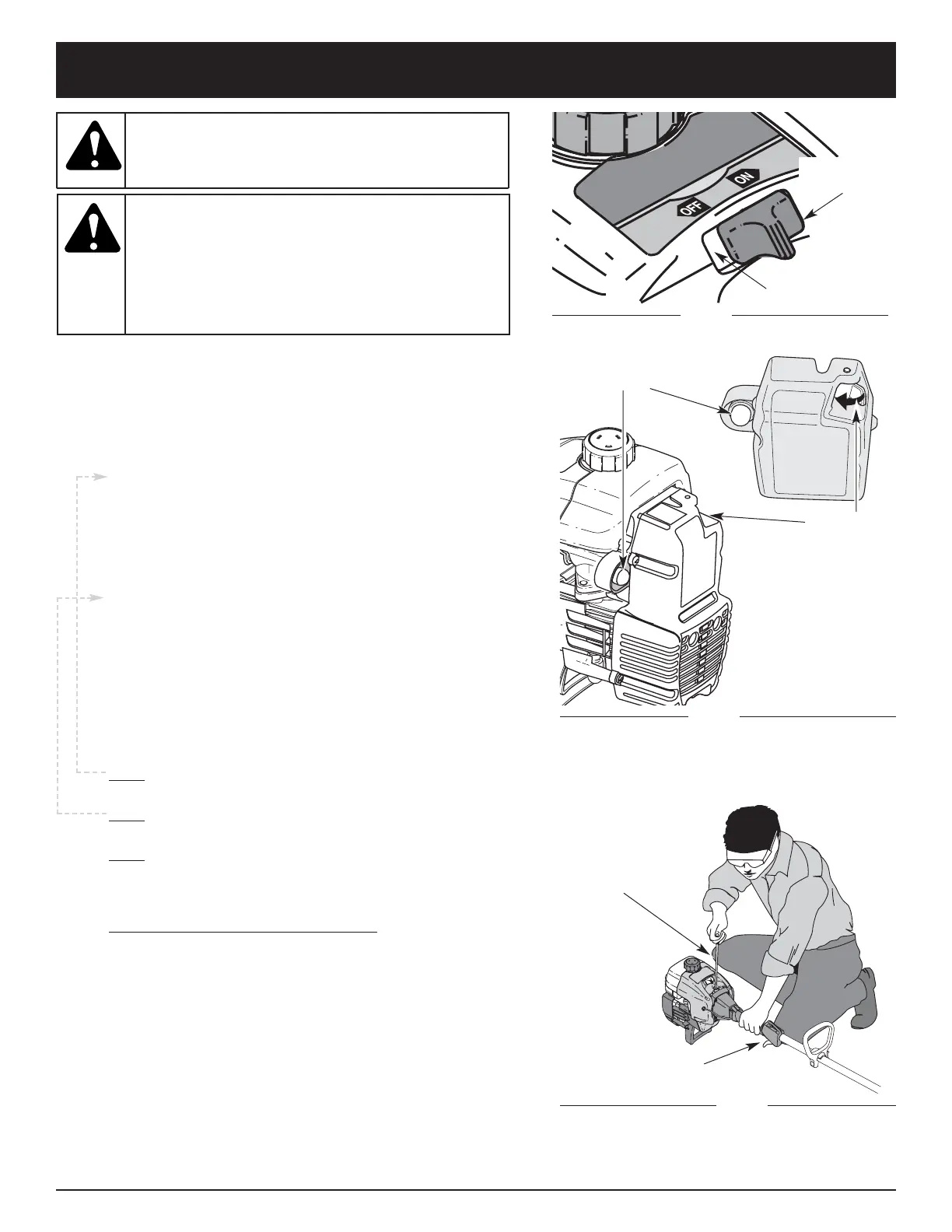 OFF

ON