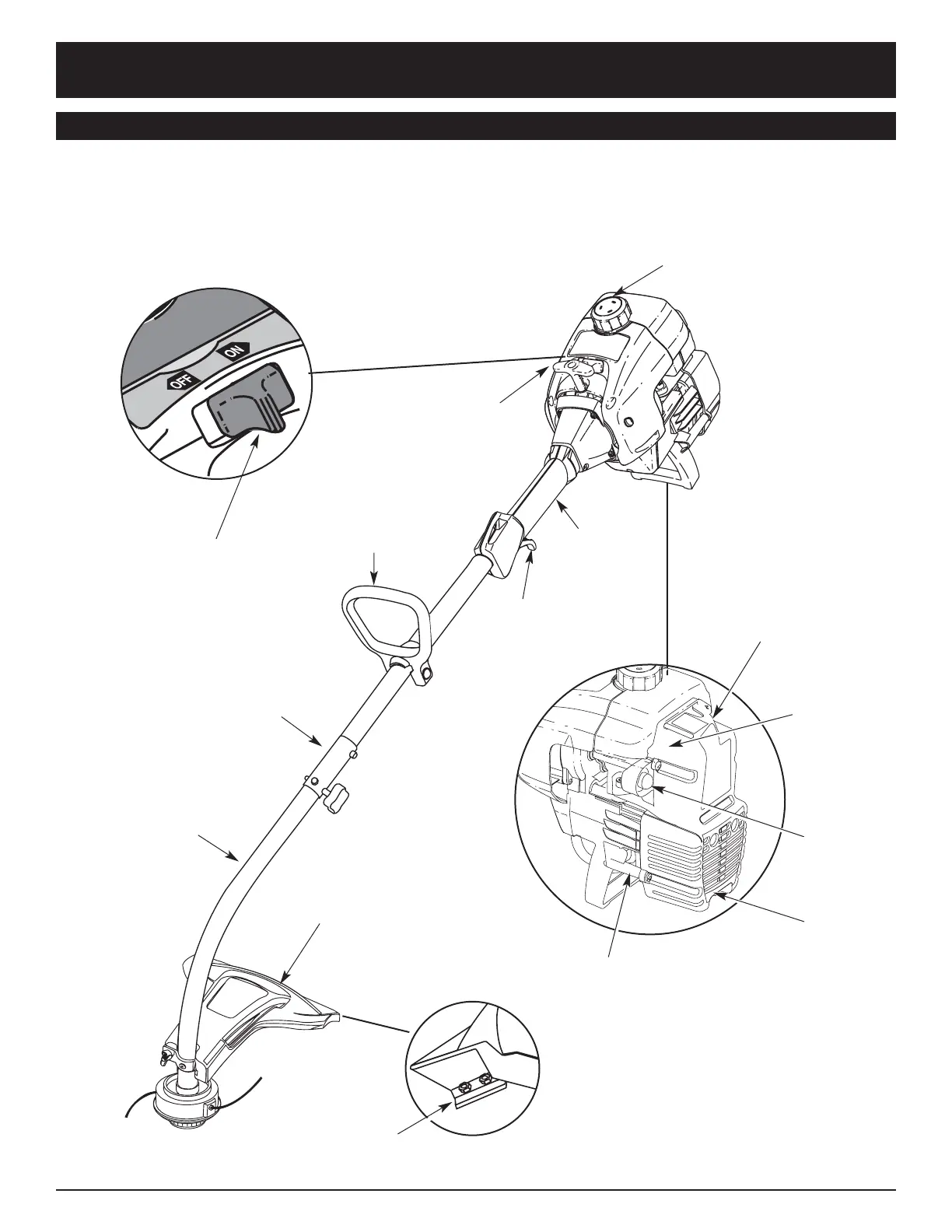 OFF ON