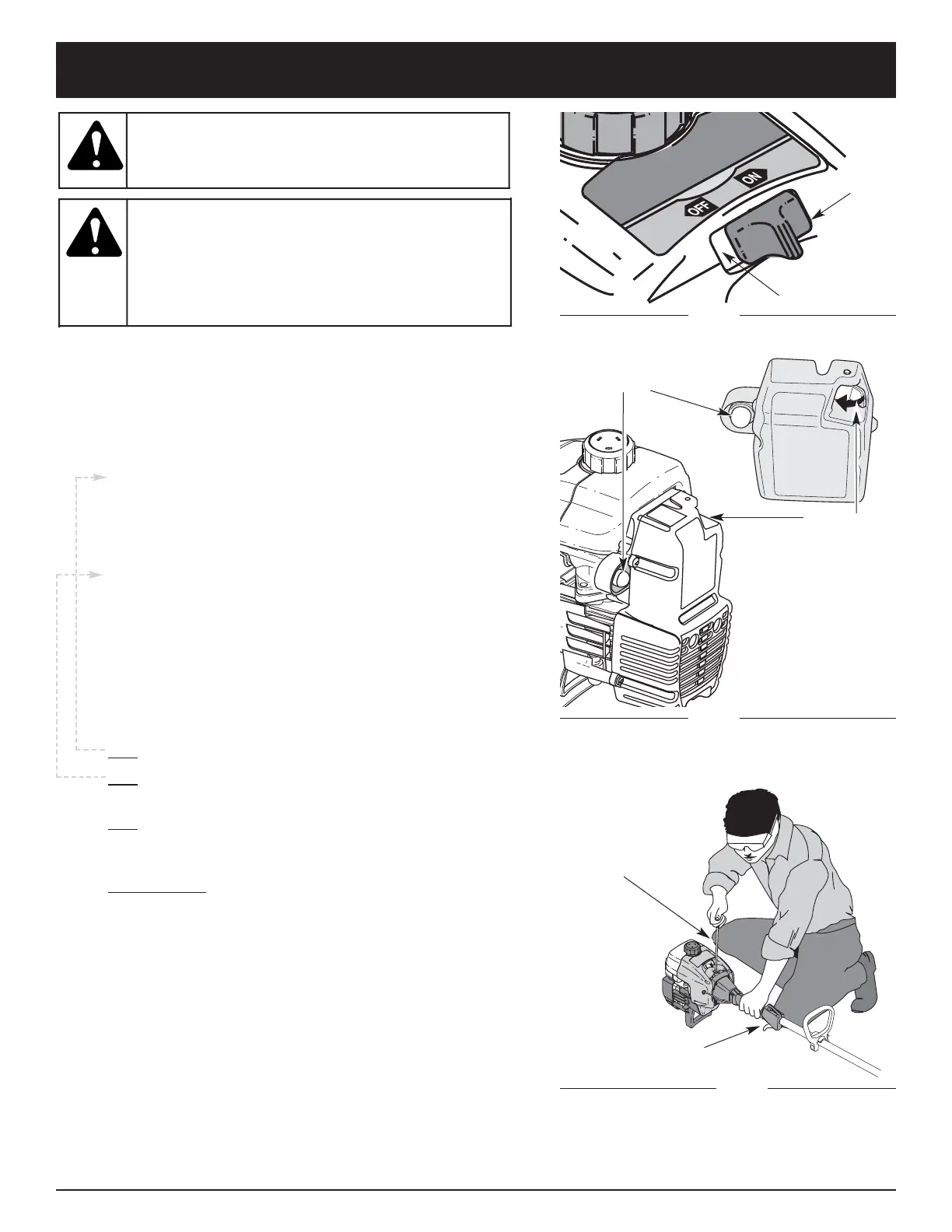 OFF

ON