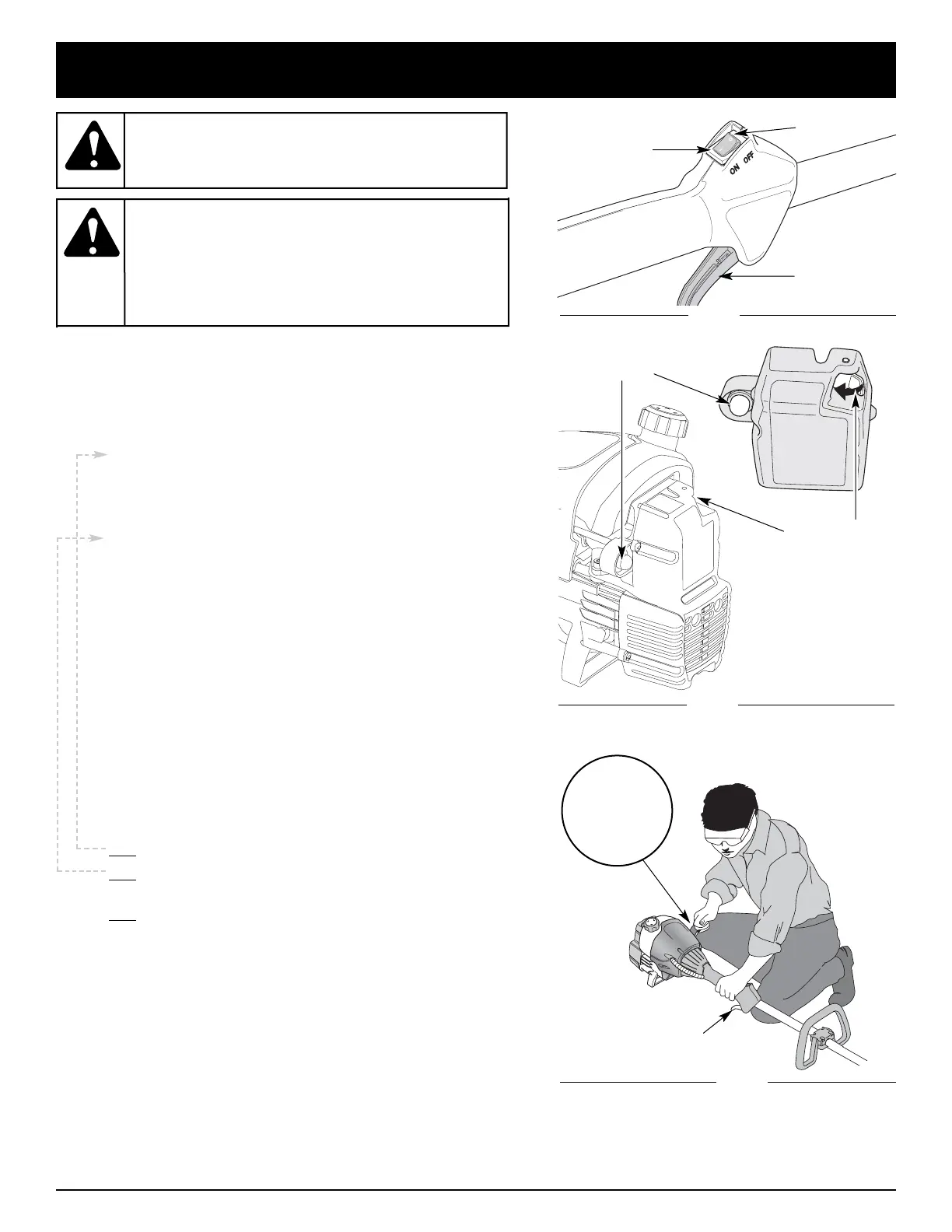 ON OFF