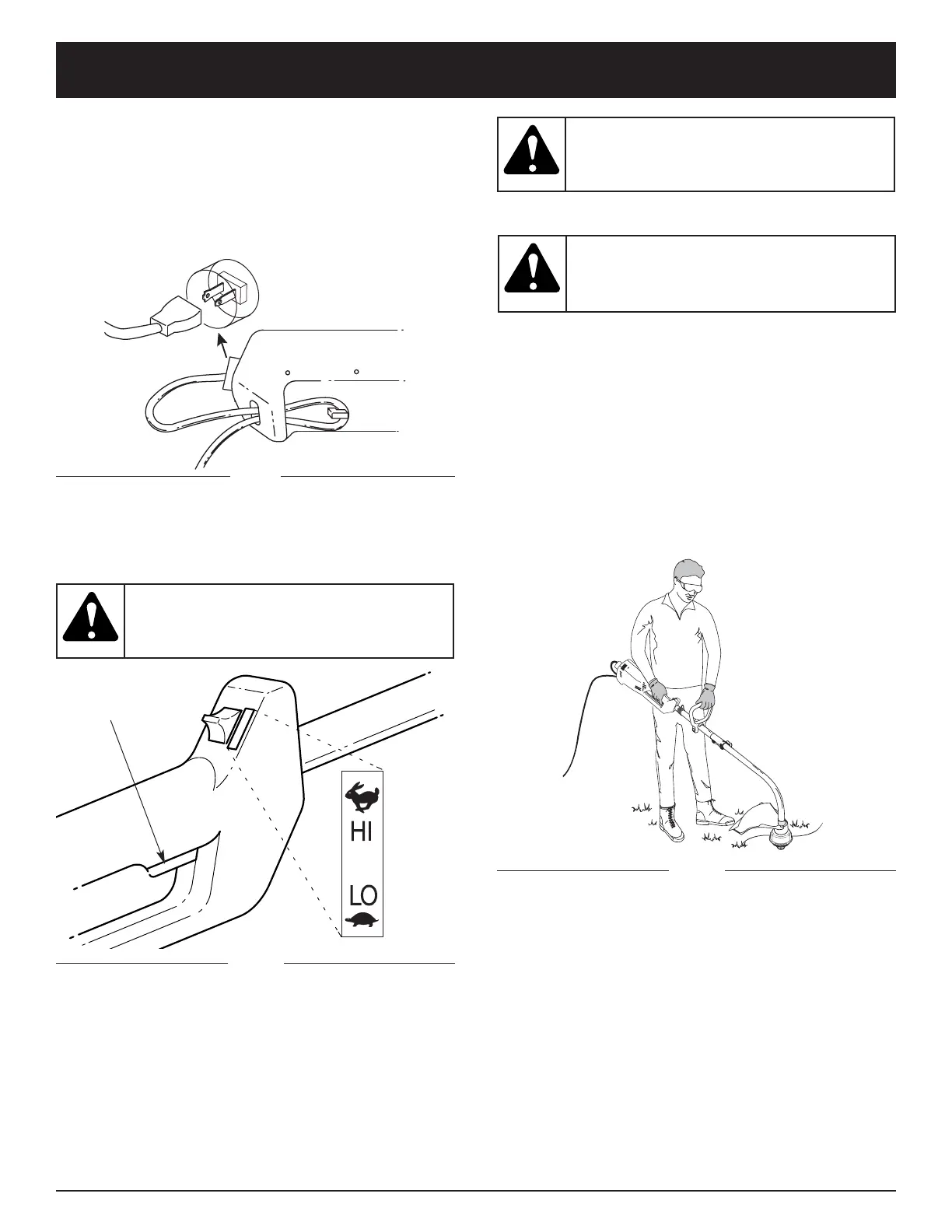 HI

LO