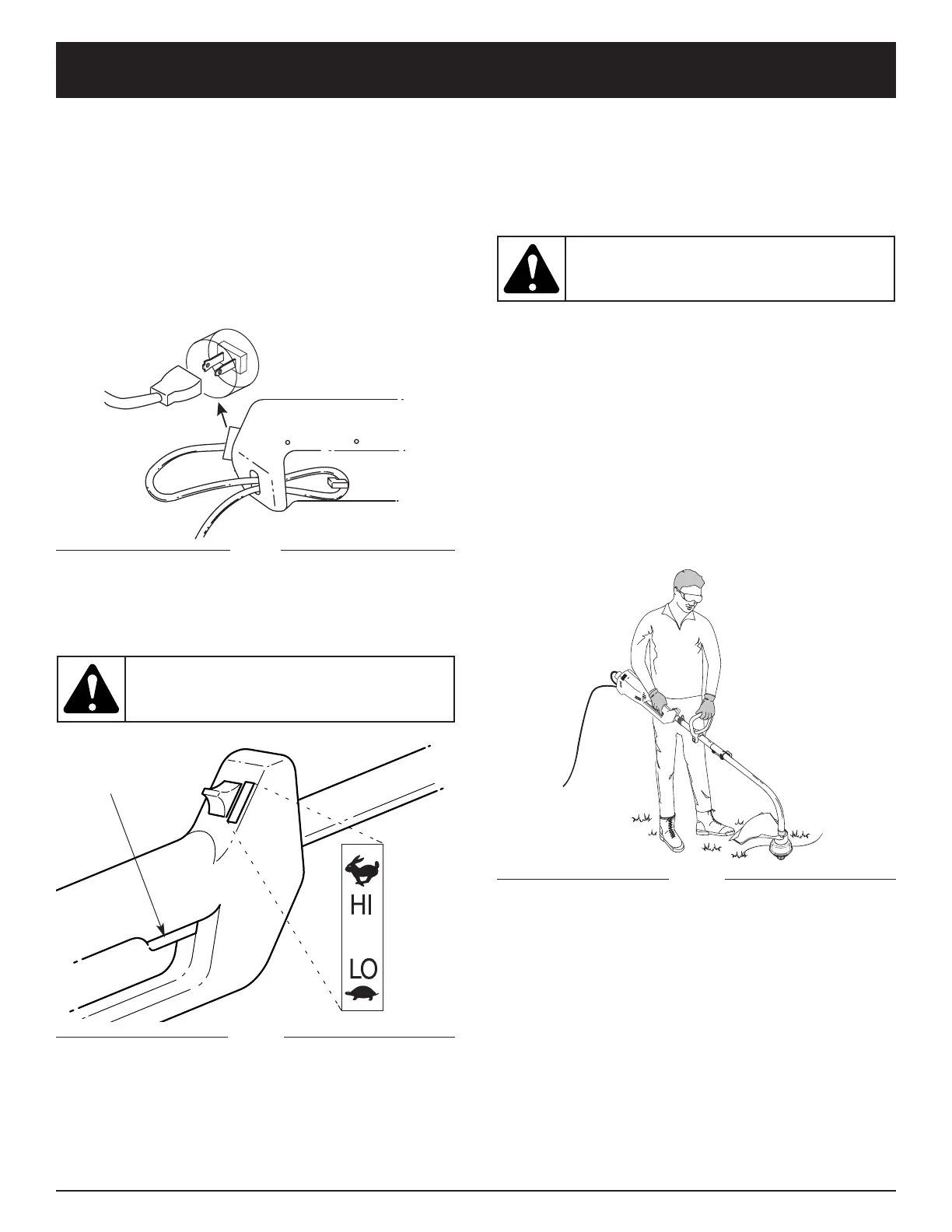 HI

LO