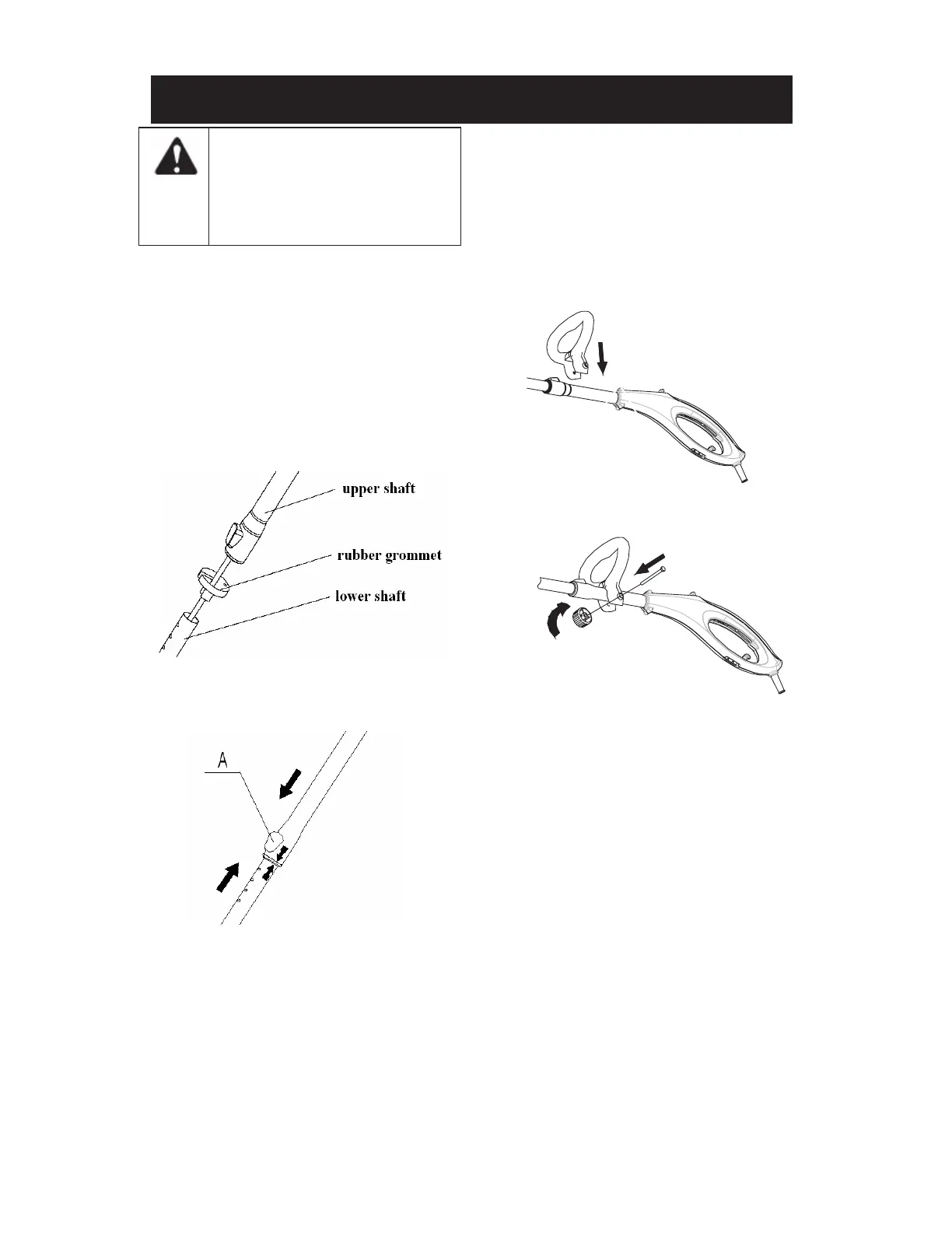 upper shaft

rubber grommet

lower shaft

A