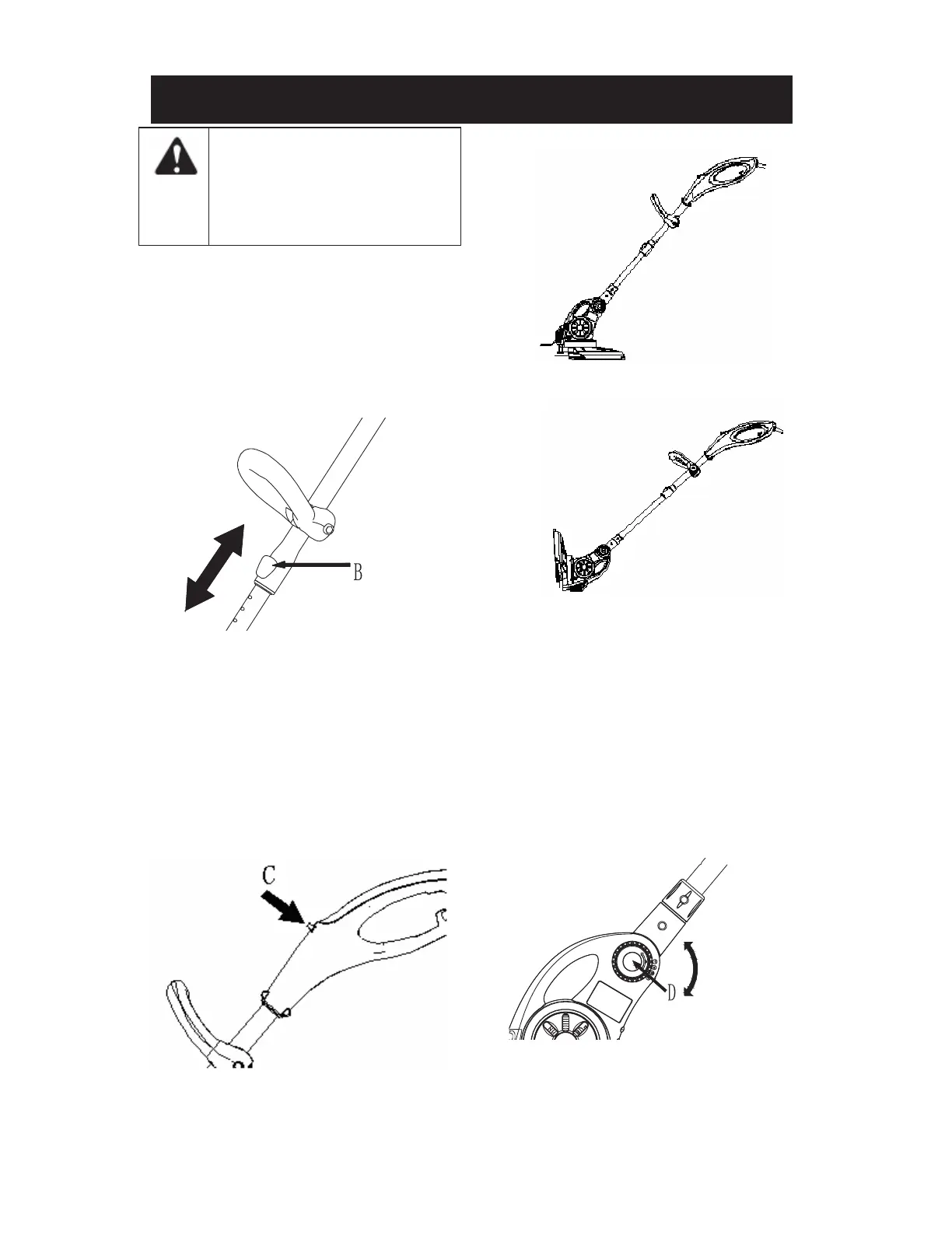 B

C

D