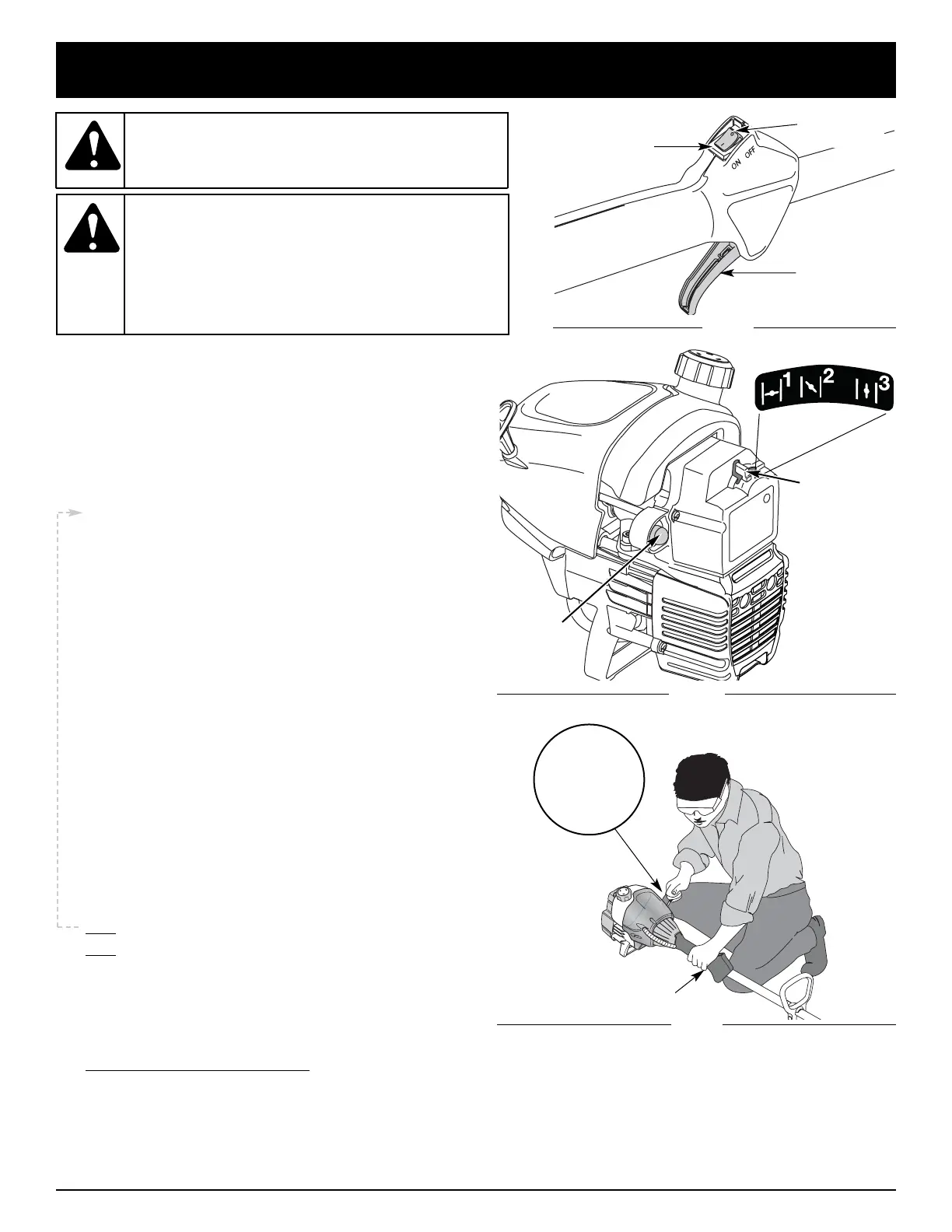 ON OFF

1 2 3