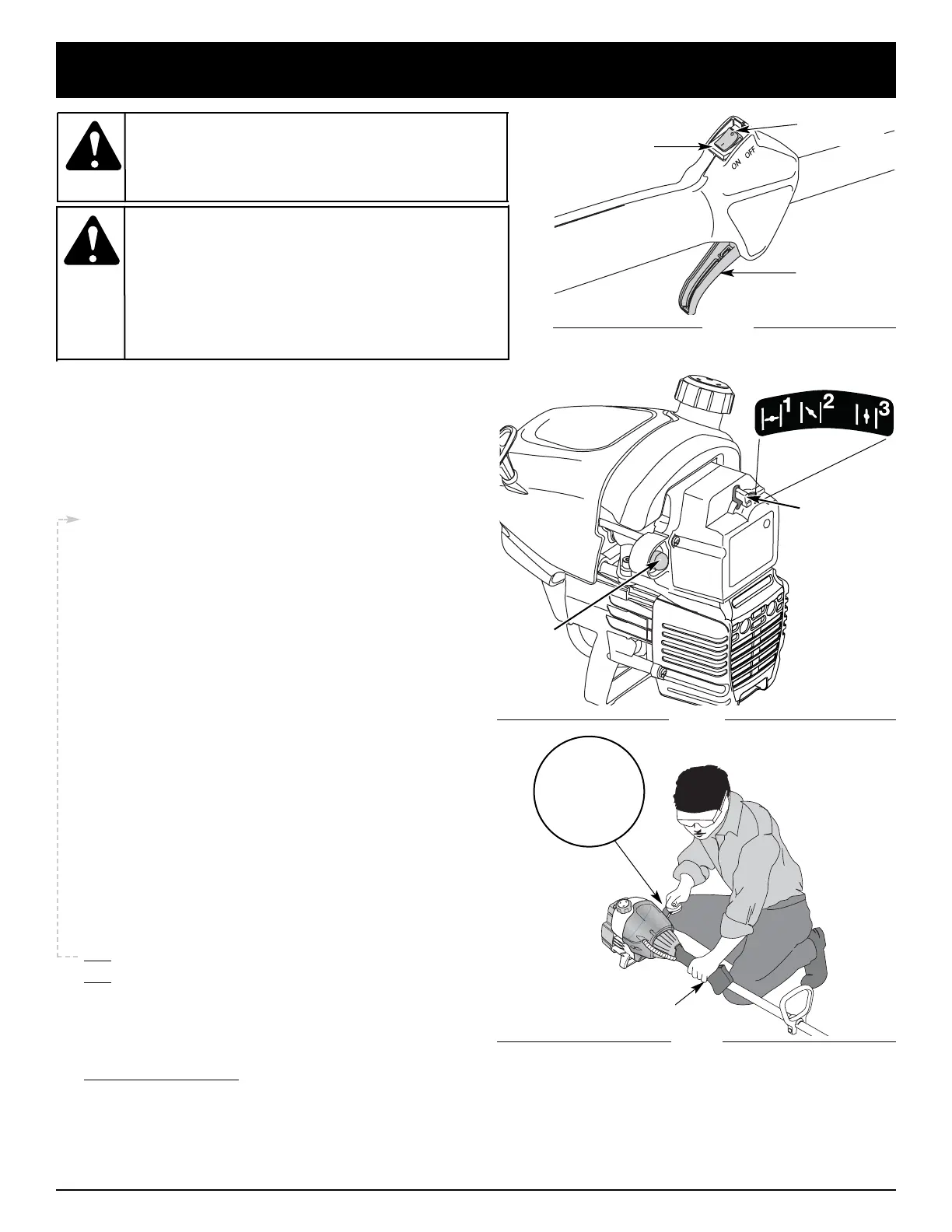 ON OFF

1 2 3