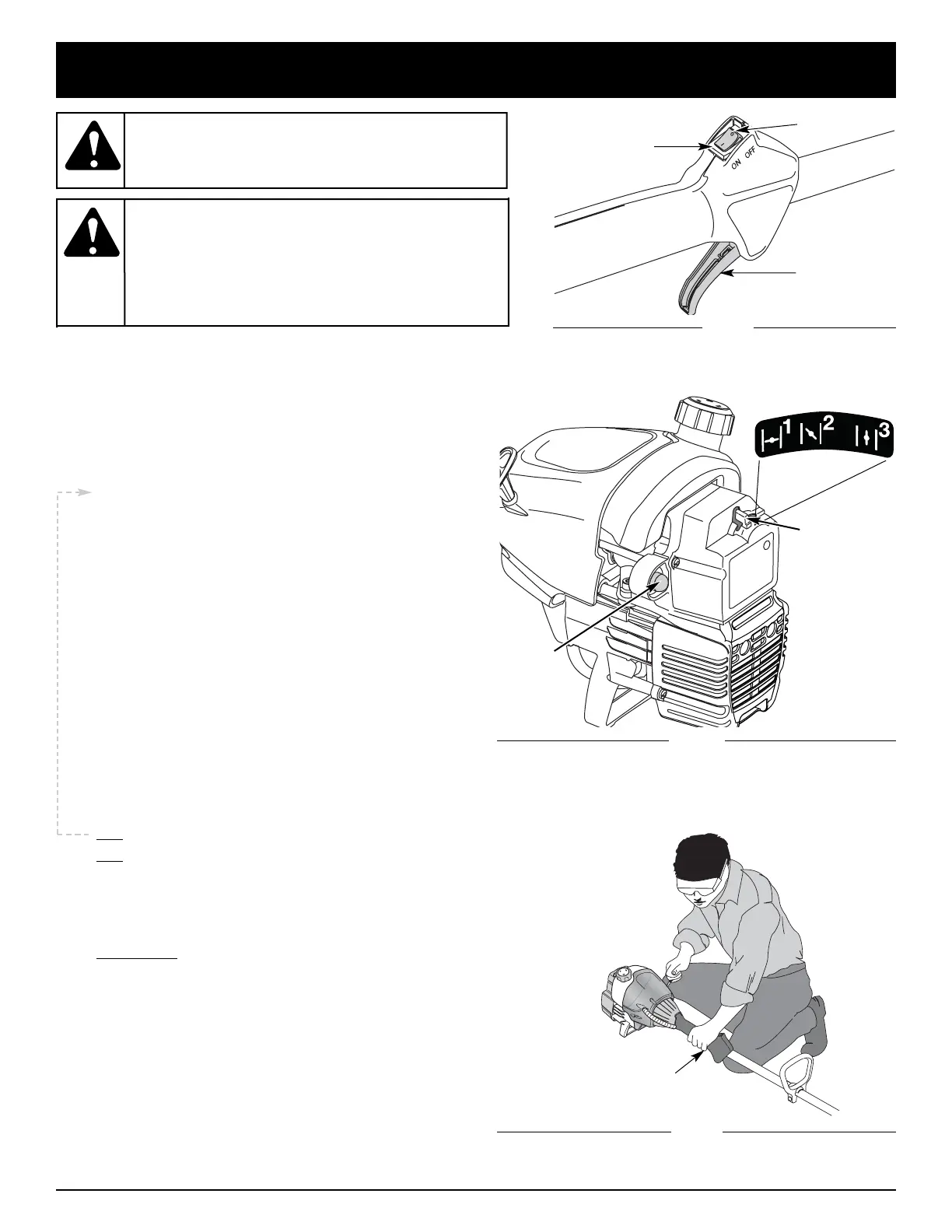 ON OFF

1 2 3