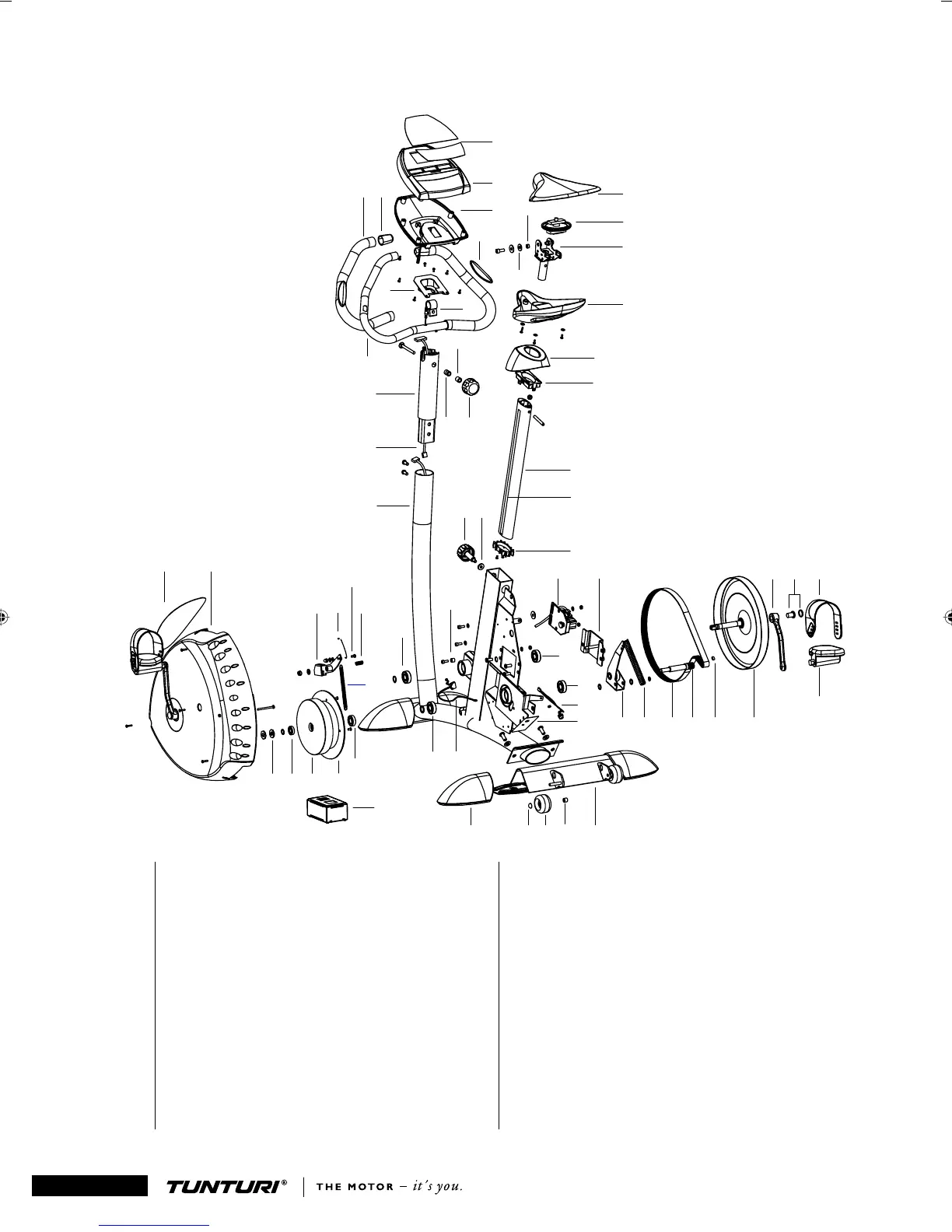 TUNTURI® THE MOTOR – it's you.