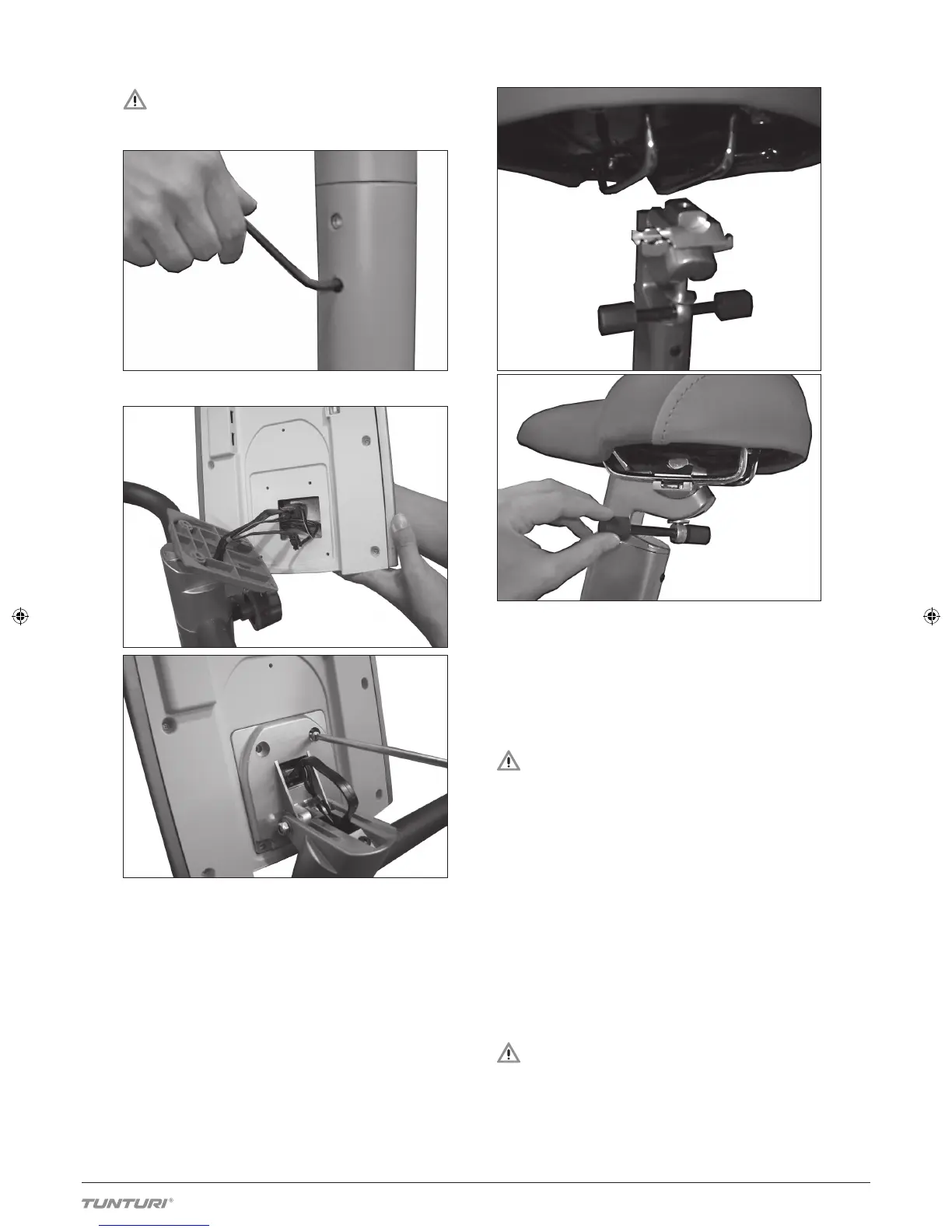 TUNTURI®