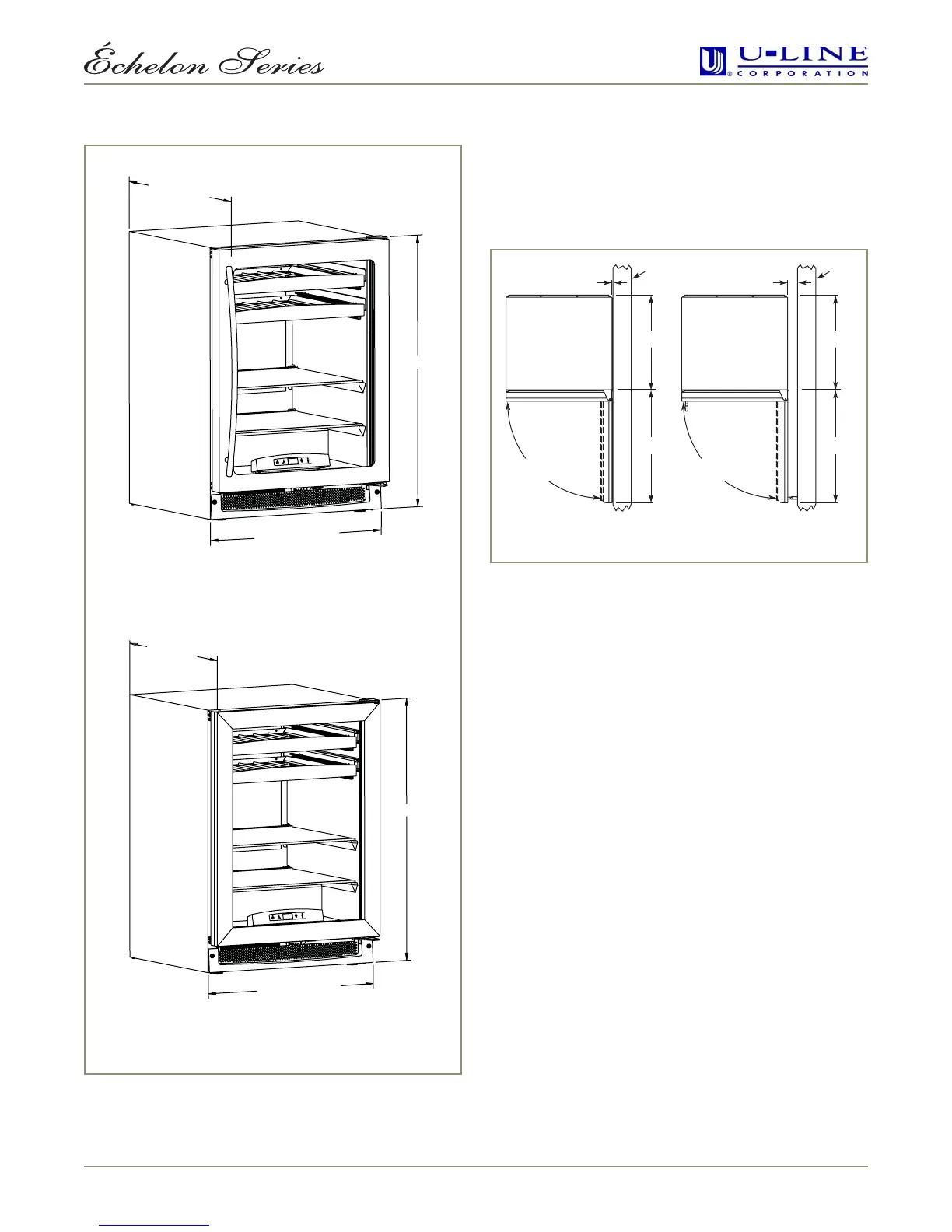 Échelon Series

U-LINE
CORPORATION