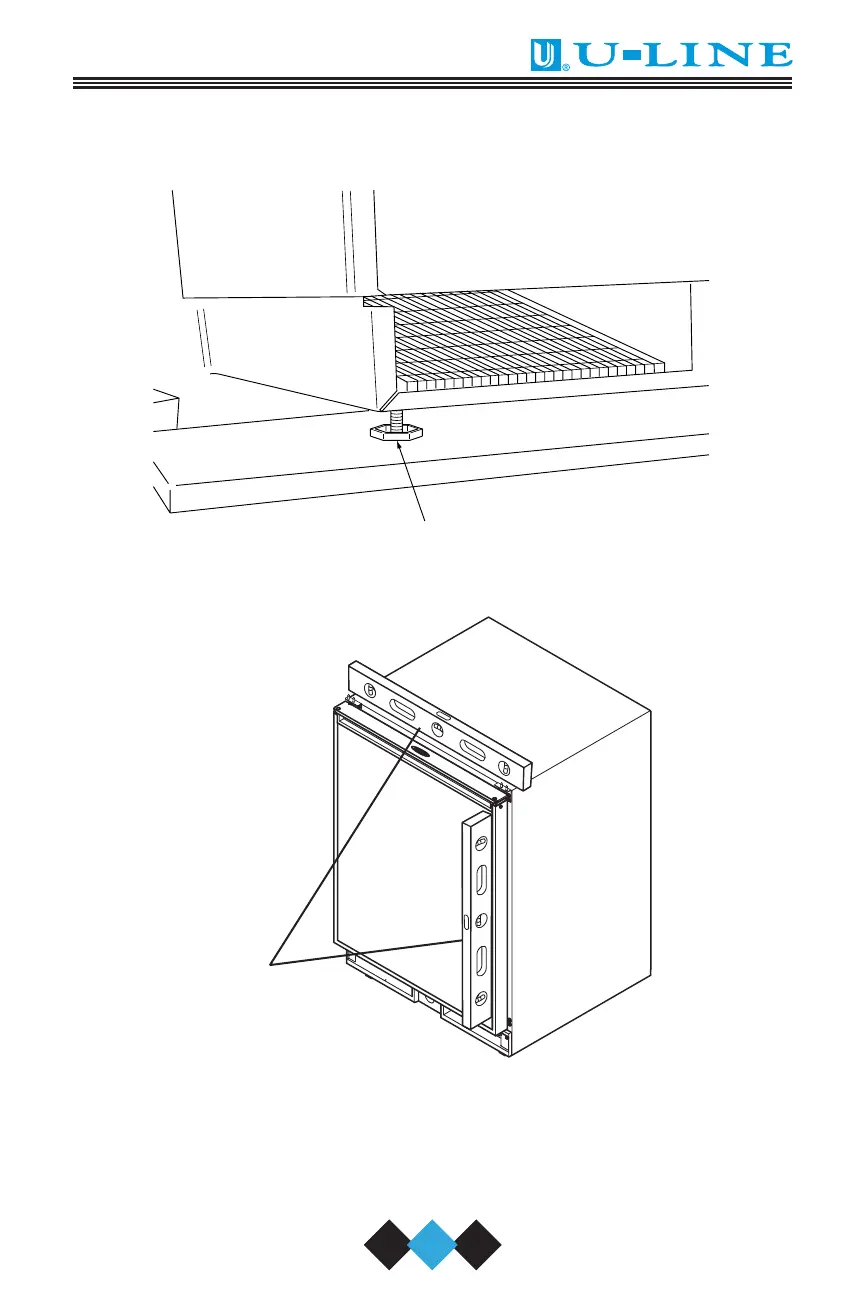 U-LINE