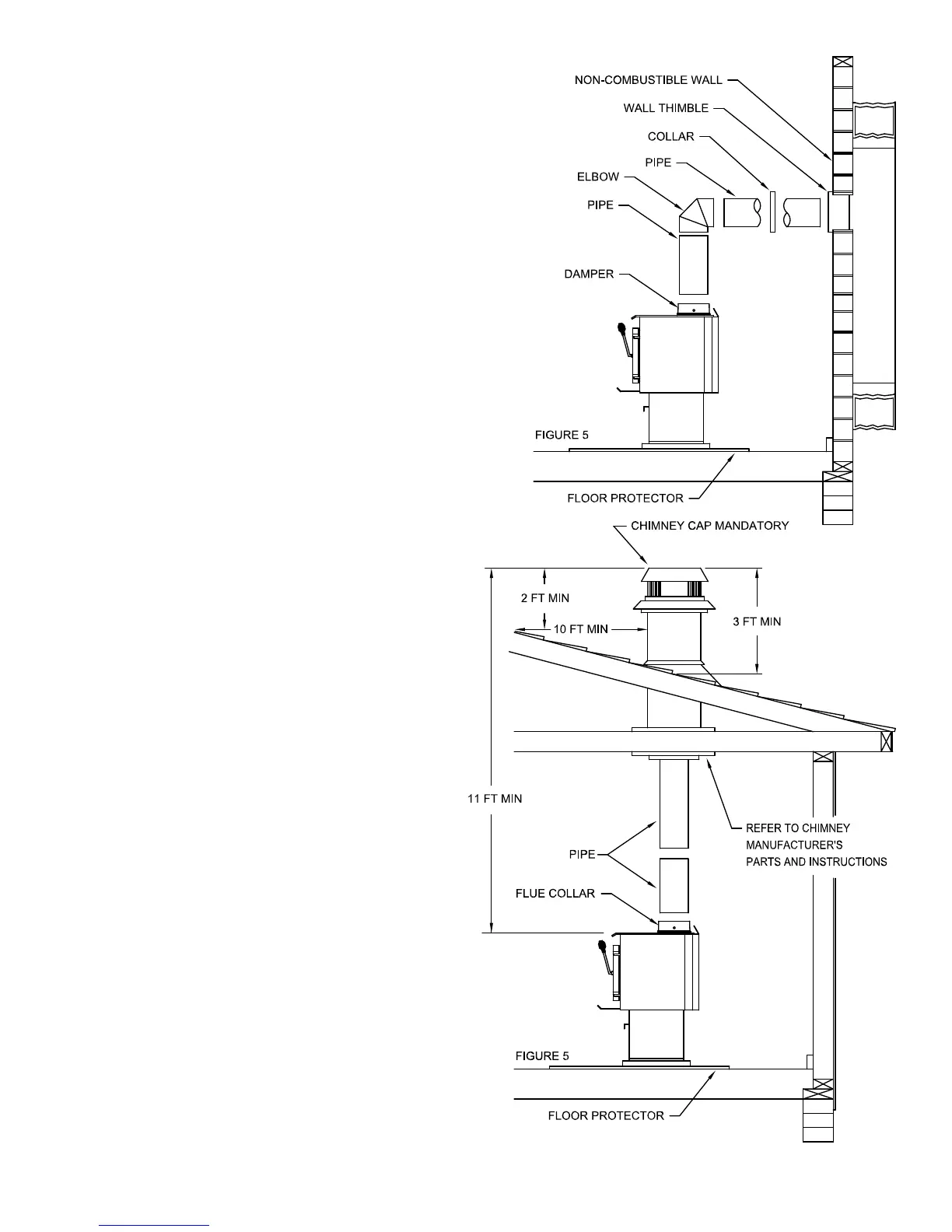 NON-COMBUSTIBLE WALL
WALL THIMBLE
COLLAR
PIPE
ELBOW
PIPE
DAMPER
FIGURE 5
FLOOR PROTECTOR

CHIMNEY CAP MANDATORY
2 FT MIN
10 FT MIN
3 FT MIN
11 FT MIN
REFER TO CHIMNEY MANUFACTURER'S PARTS AND INSTRUCTIONS
PIPE
FLUE COLLAR
FIGURE 5
FLOOR PROTECTOR