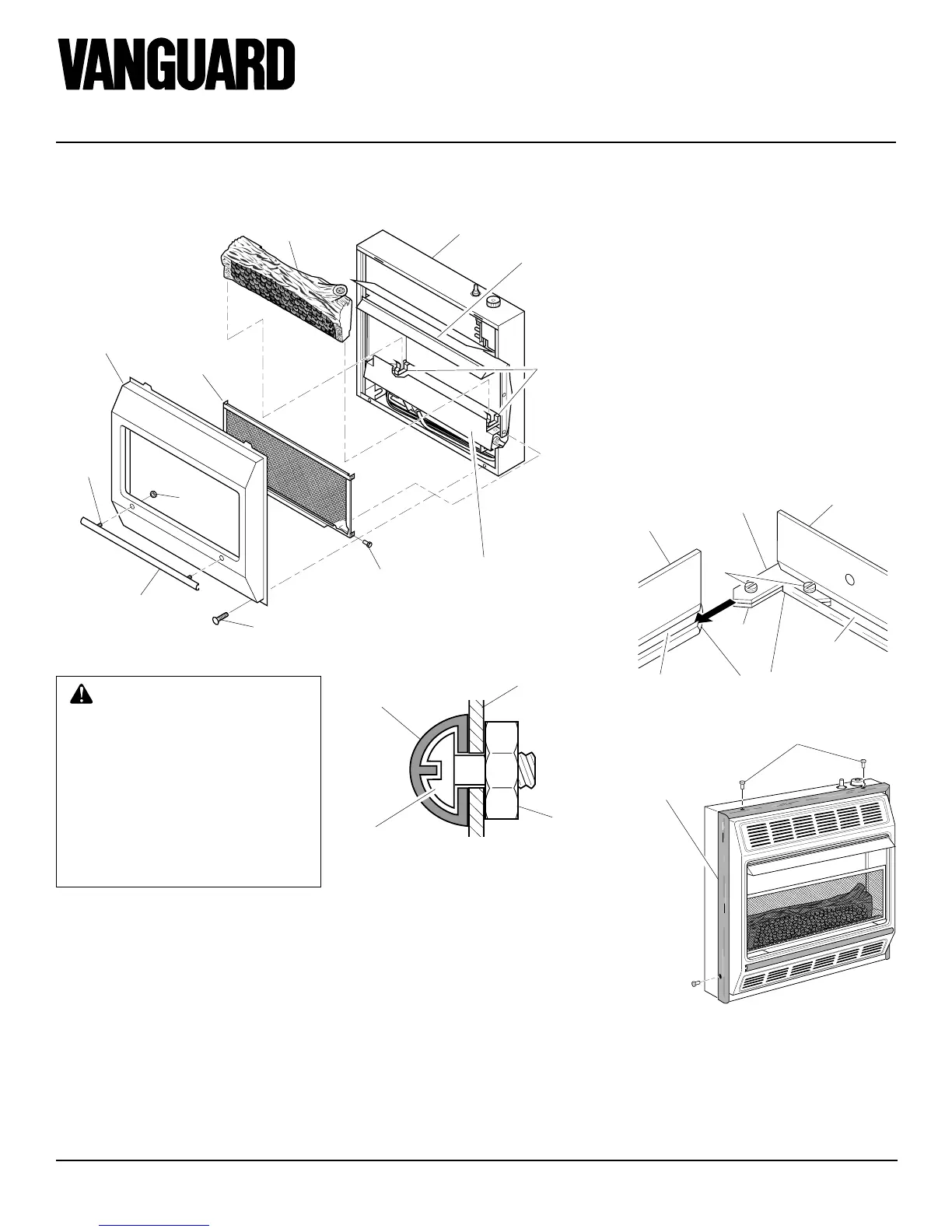 VANGUARD