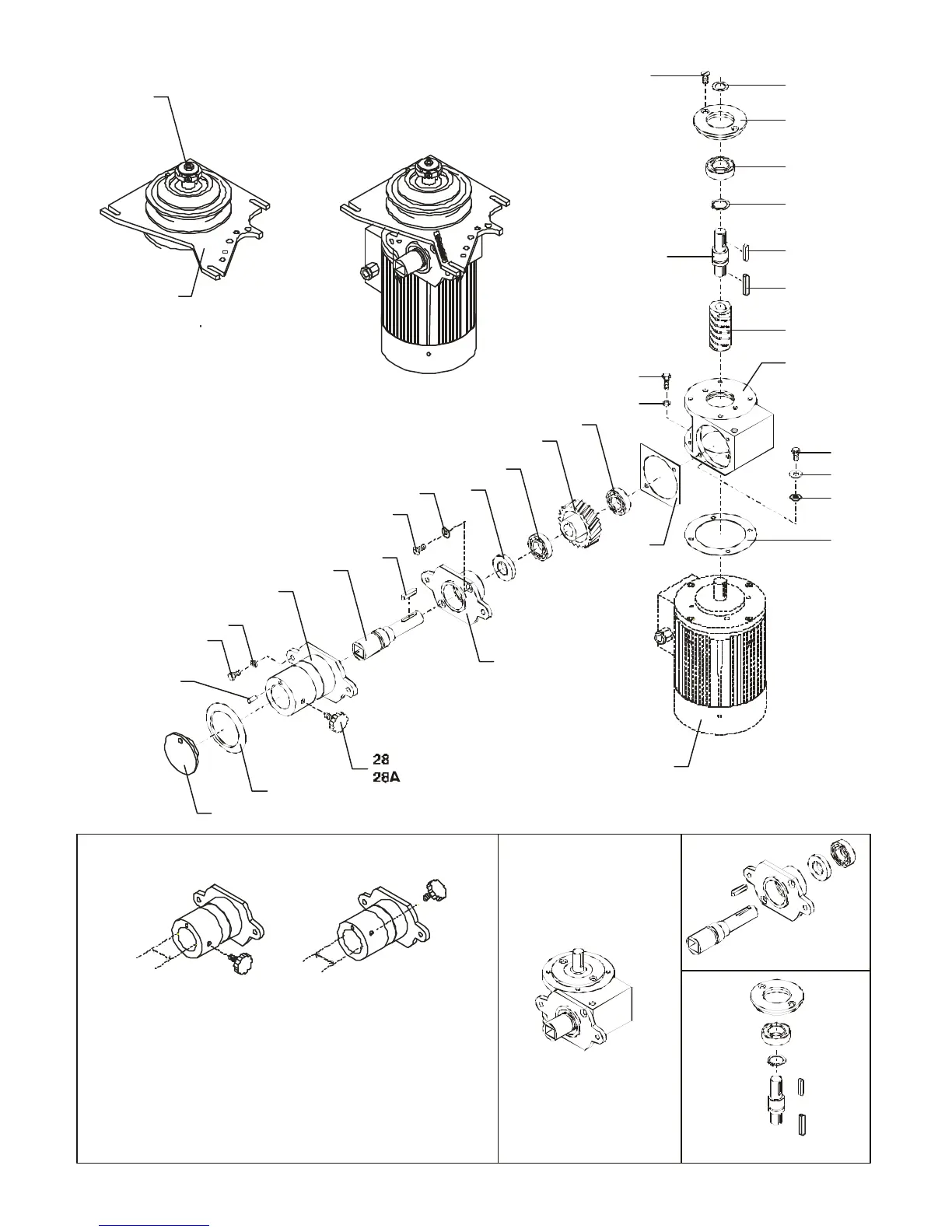 28
28A