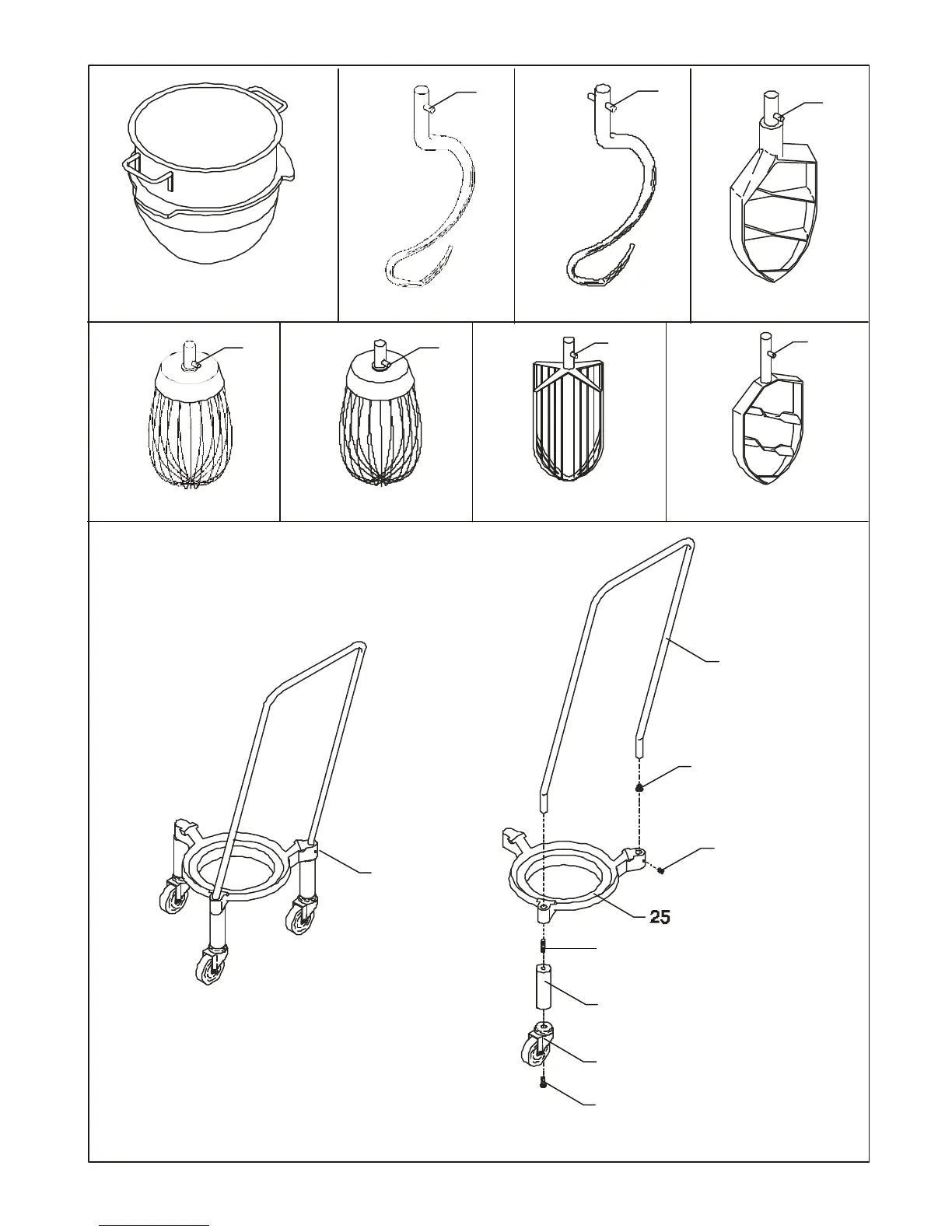 25