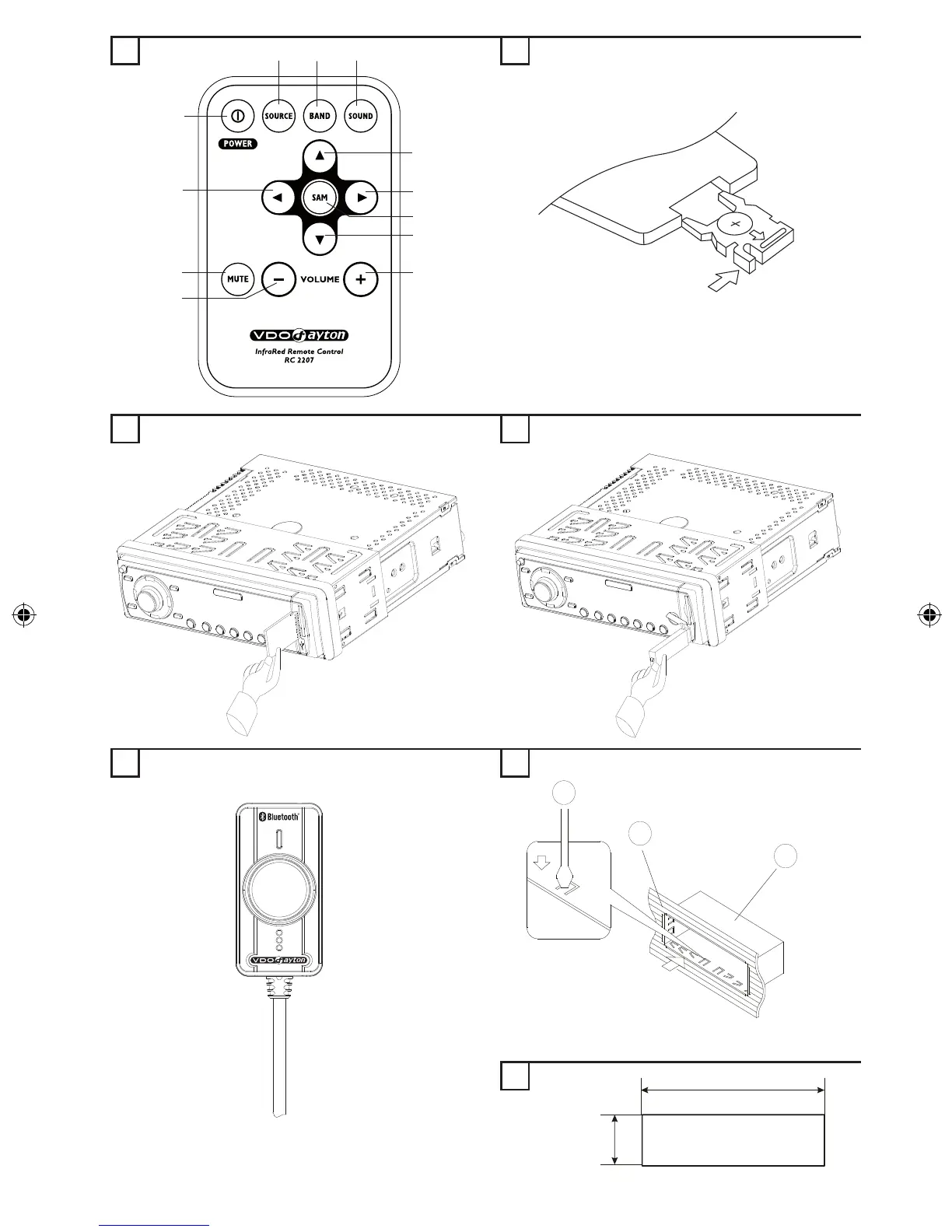 SOURCE BAND SOUND
POWER
SAM
MUTE
VOLUME
VDO dayton
InfraRed Remote Control
RC 2207

Bluetooth
VDO dayton