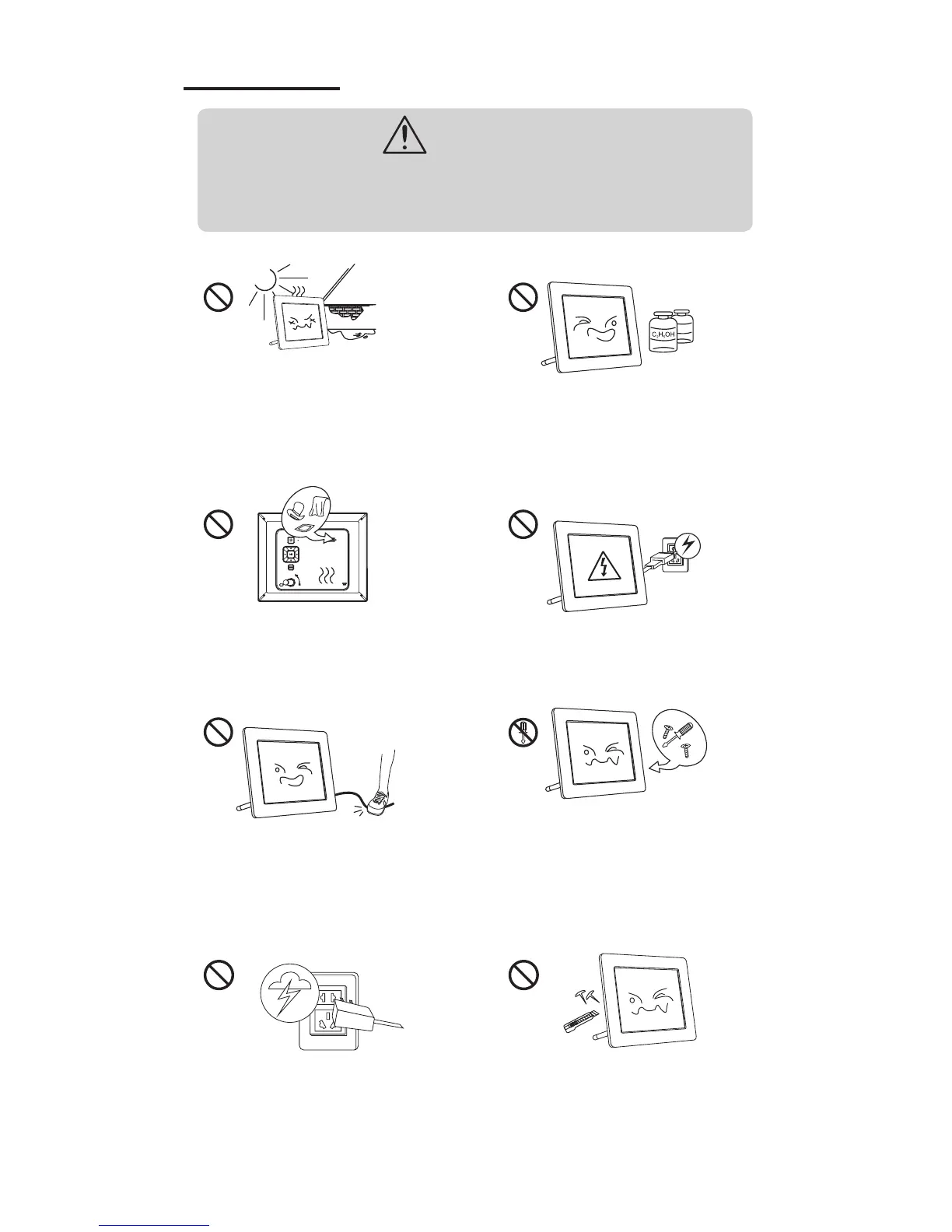 $C_2H_5OH$