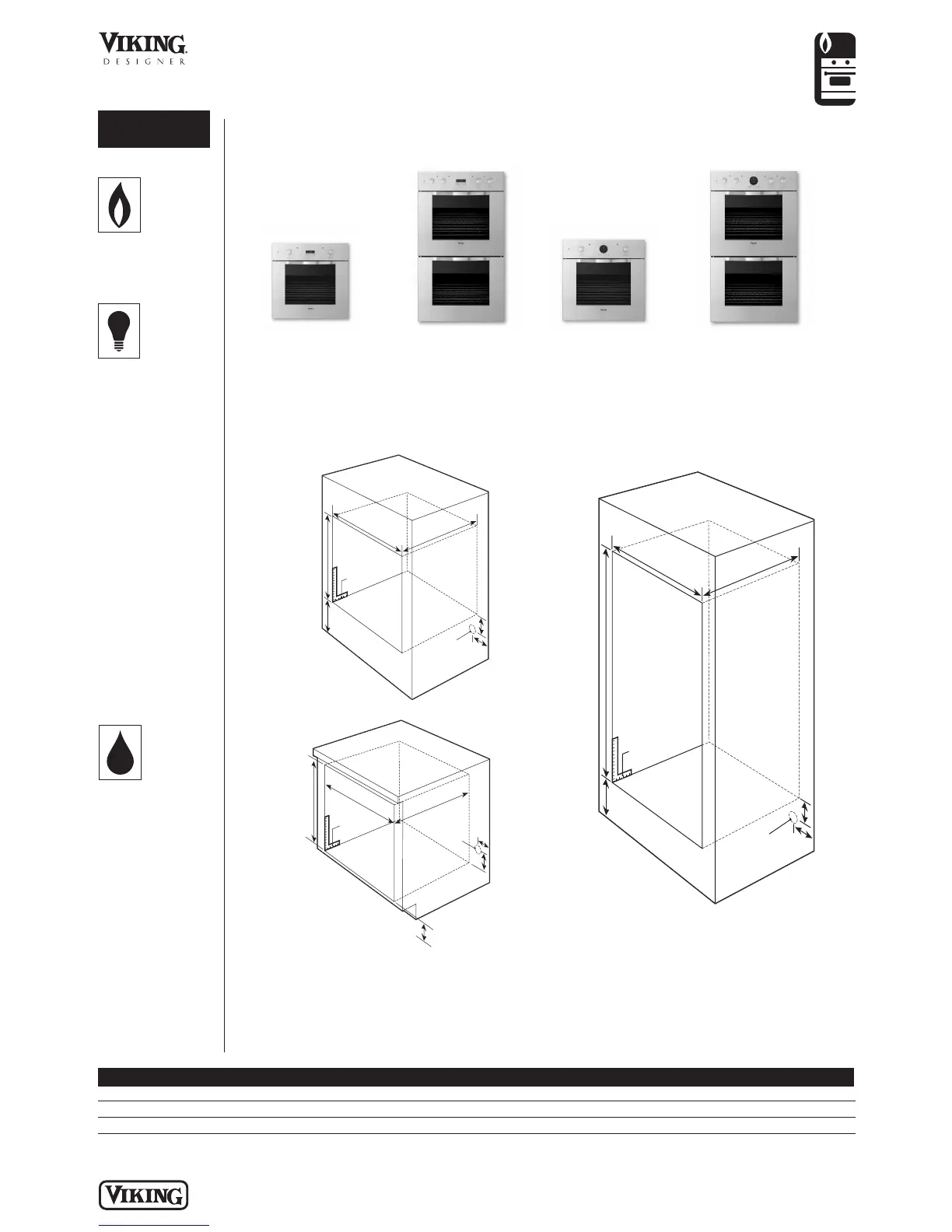 VIKING
DESIGNER

VIKING