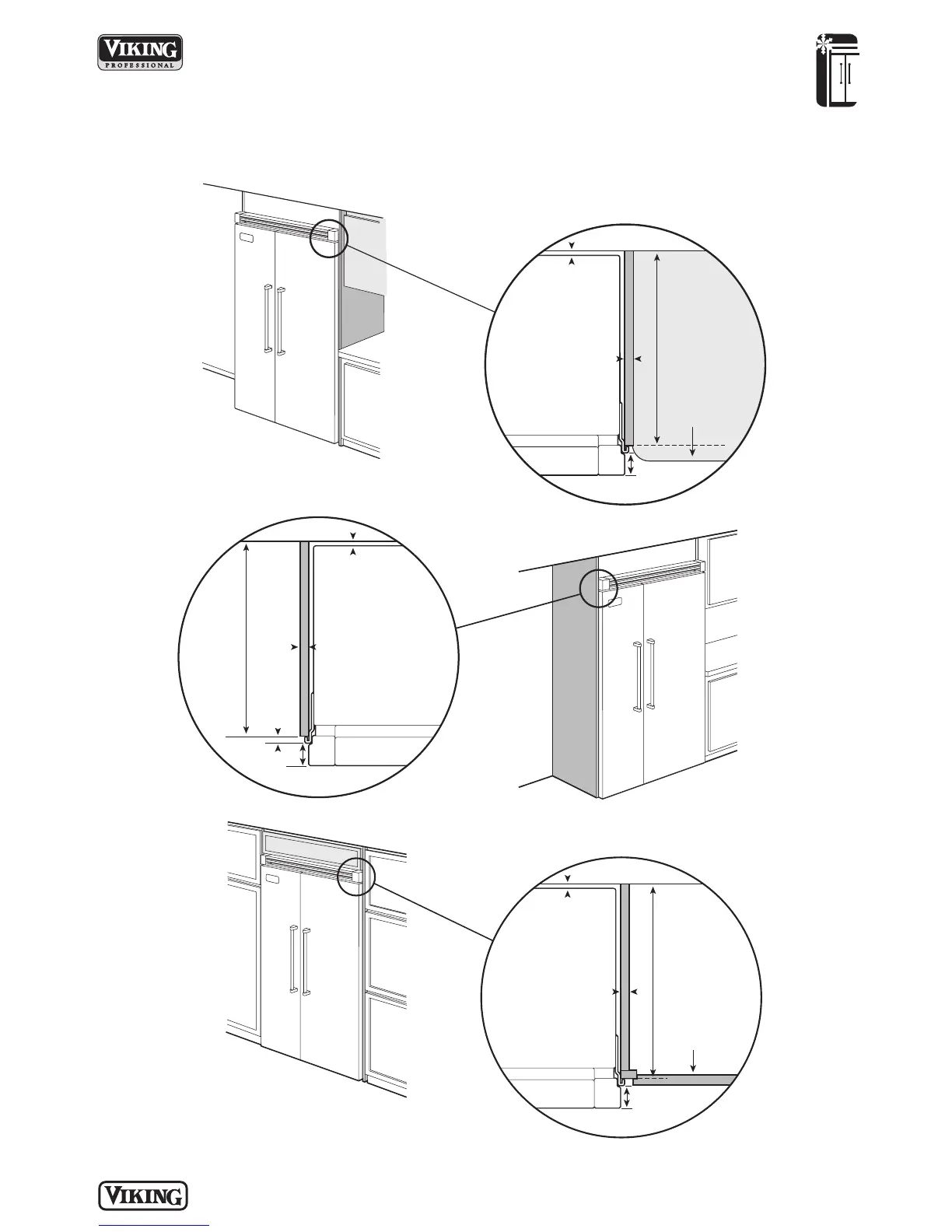 VIKING
PROFESSIONAL

VIKING