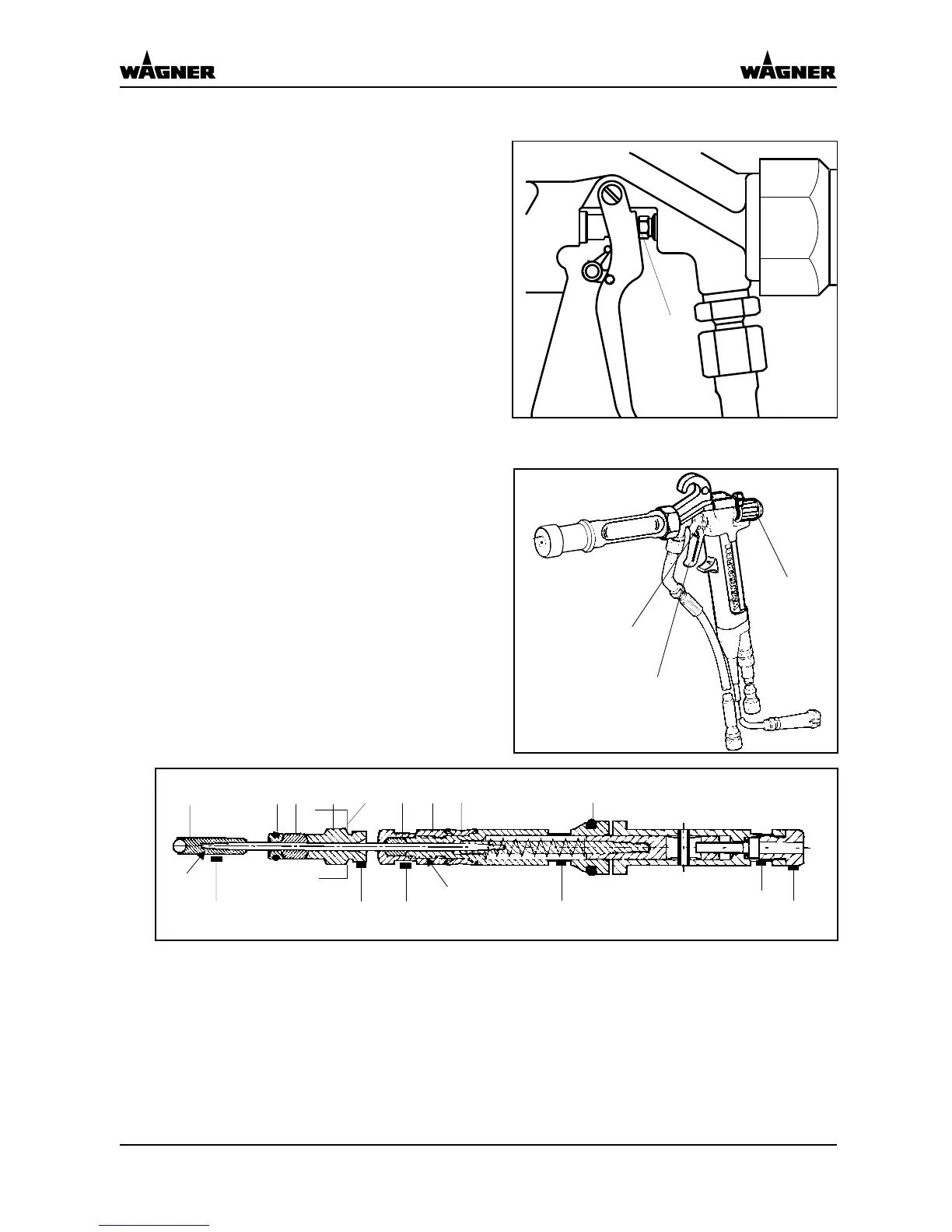 WAGNER

WAGNER