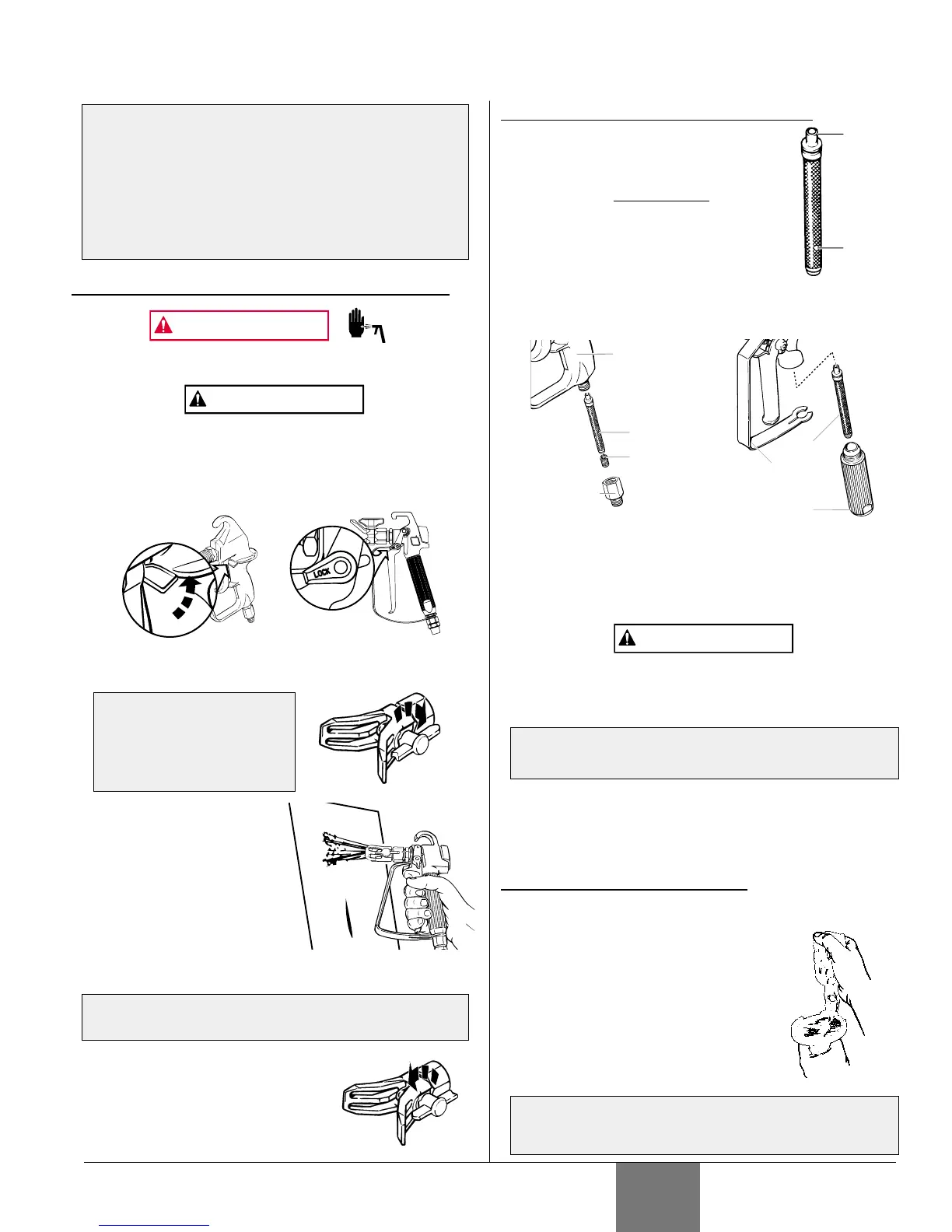 LOCK