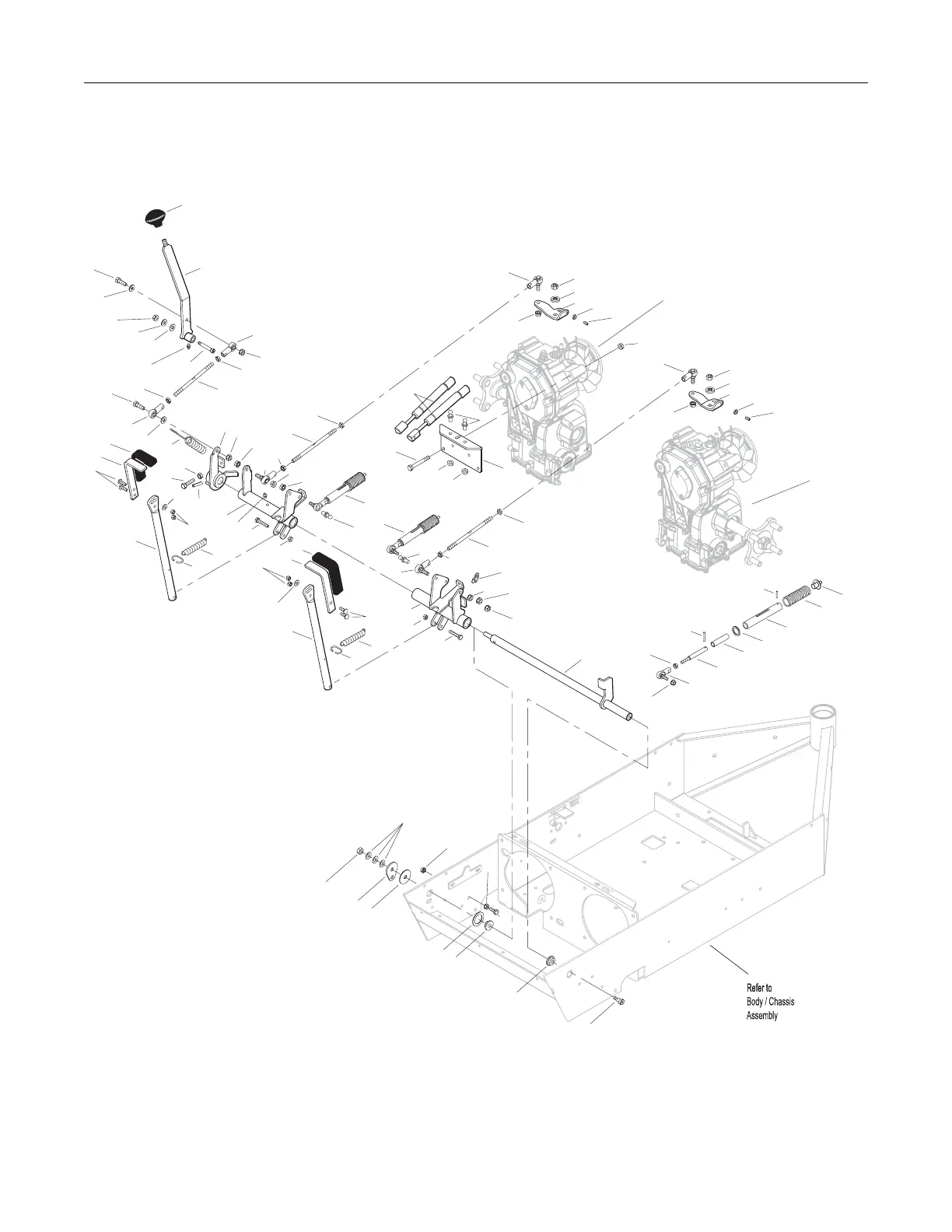 Refer to
Body / Chassis
Assembly