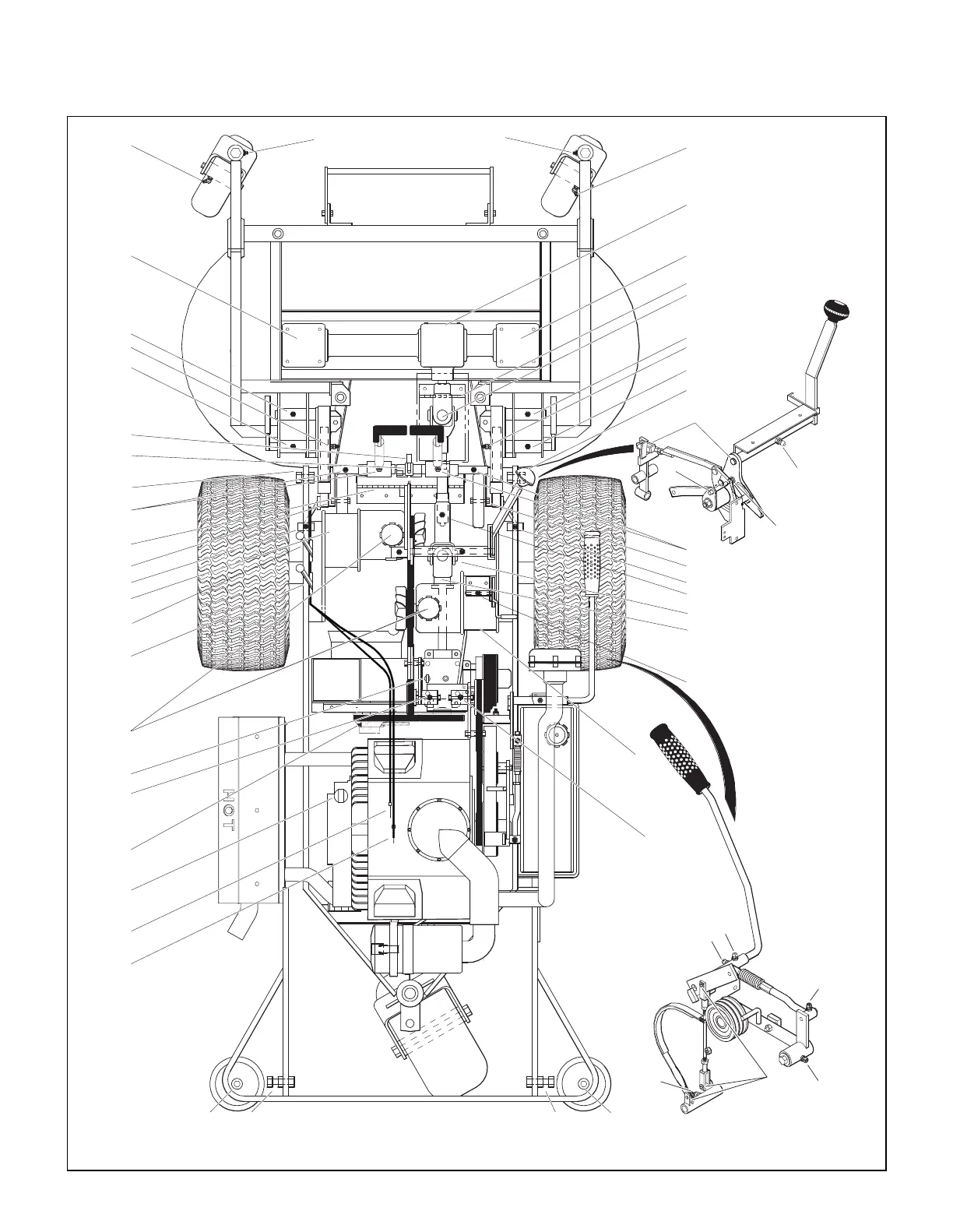 HOT