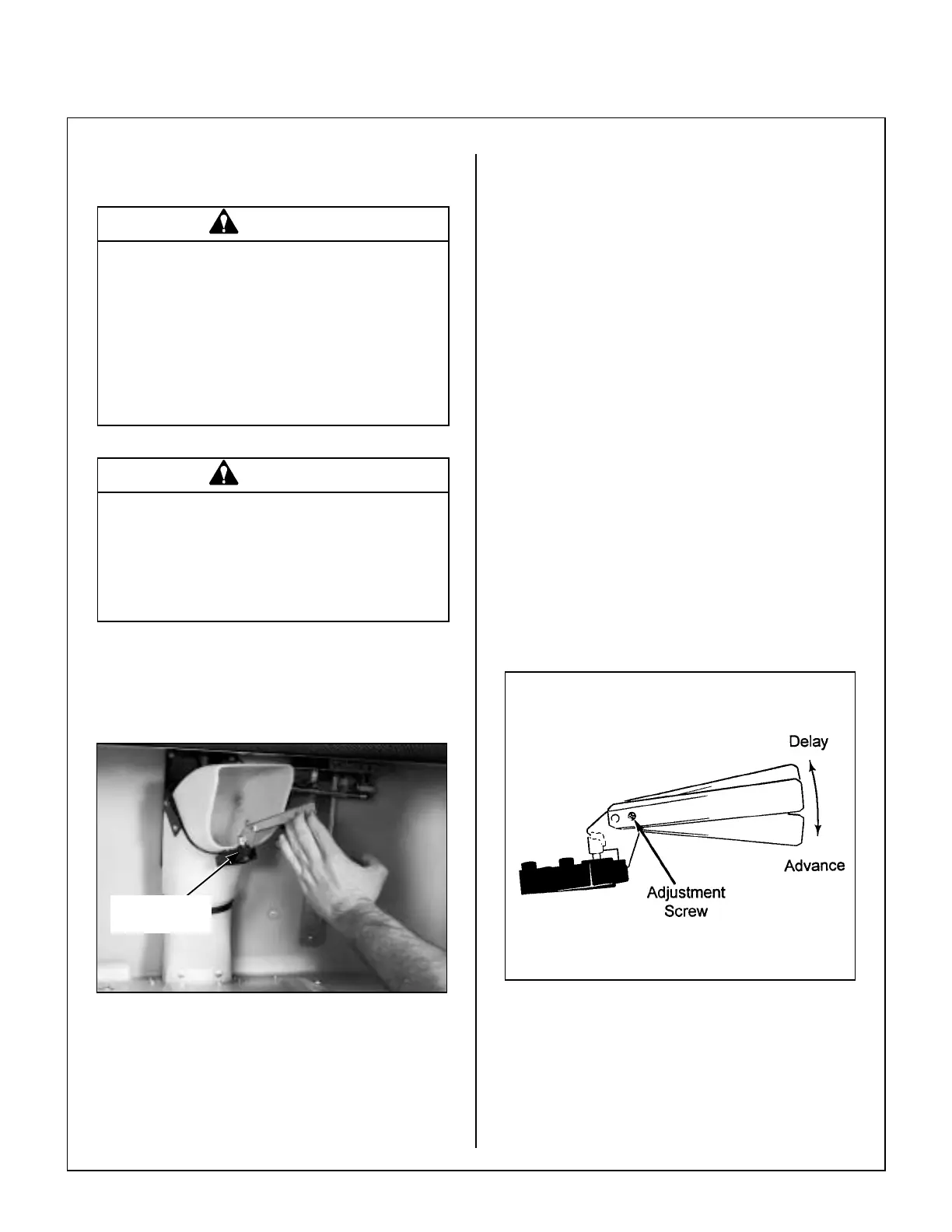 Delay

Advance

Adjustment Screw