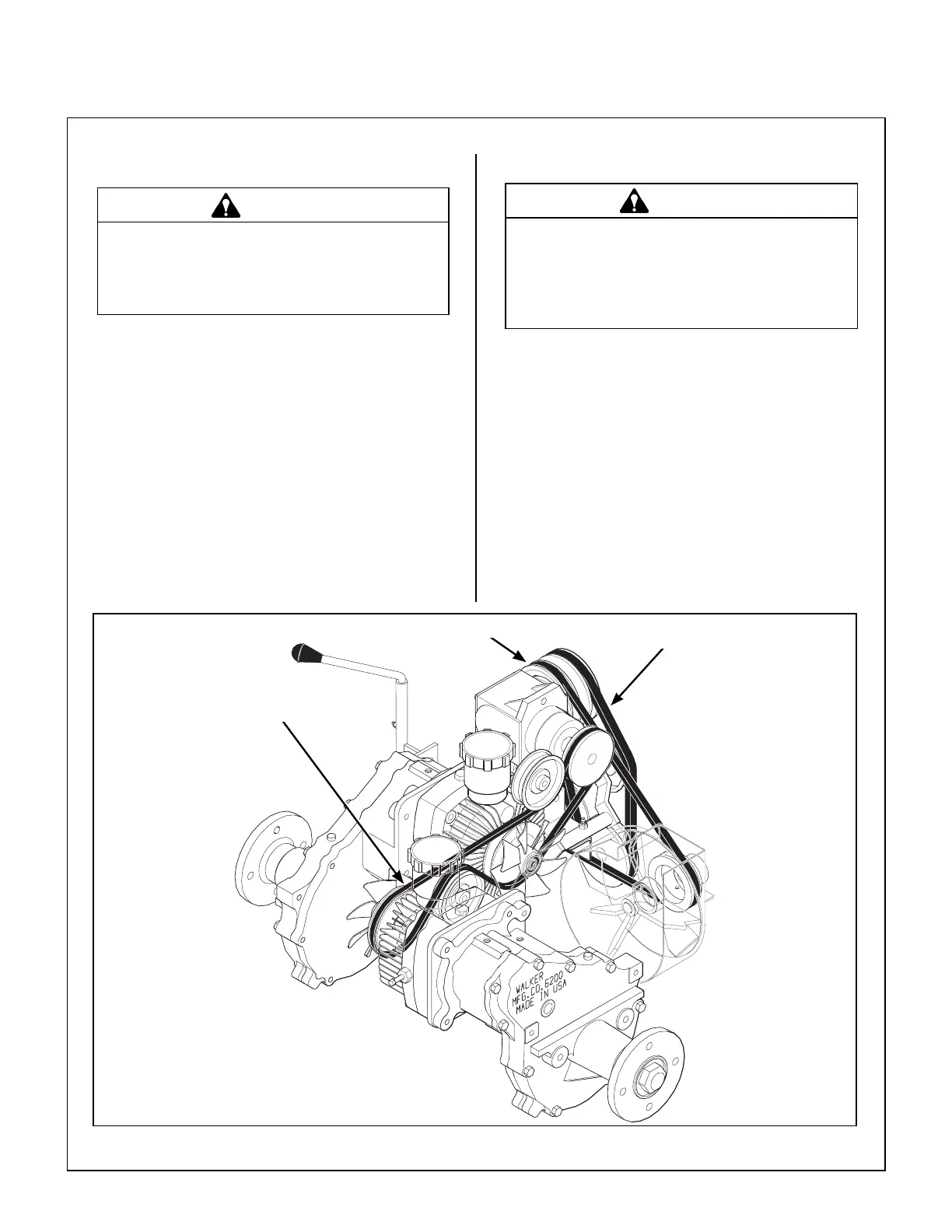 WALKER
MFG.CO.6200
MADE IN USA