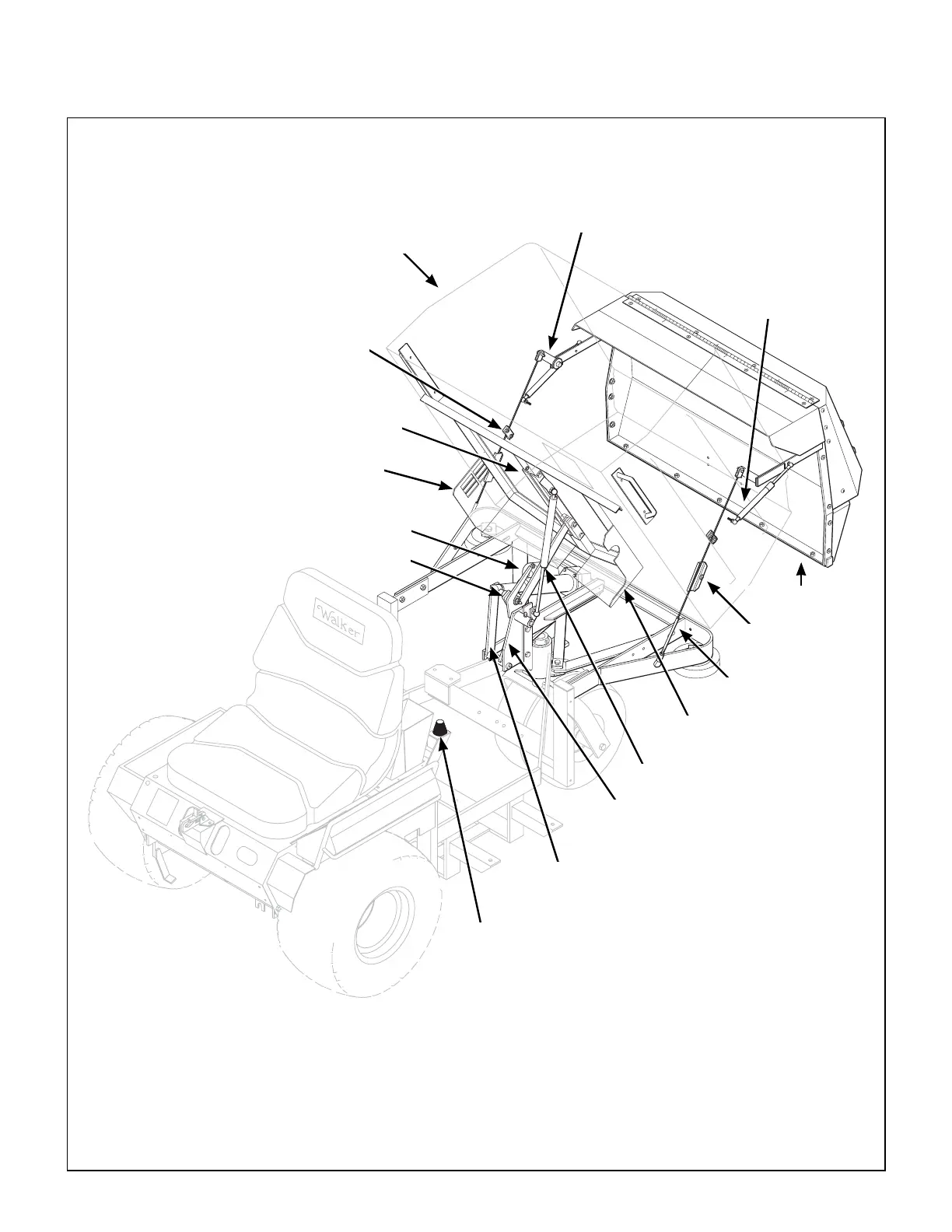 Walker