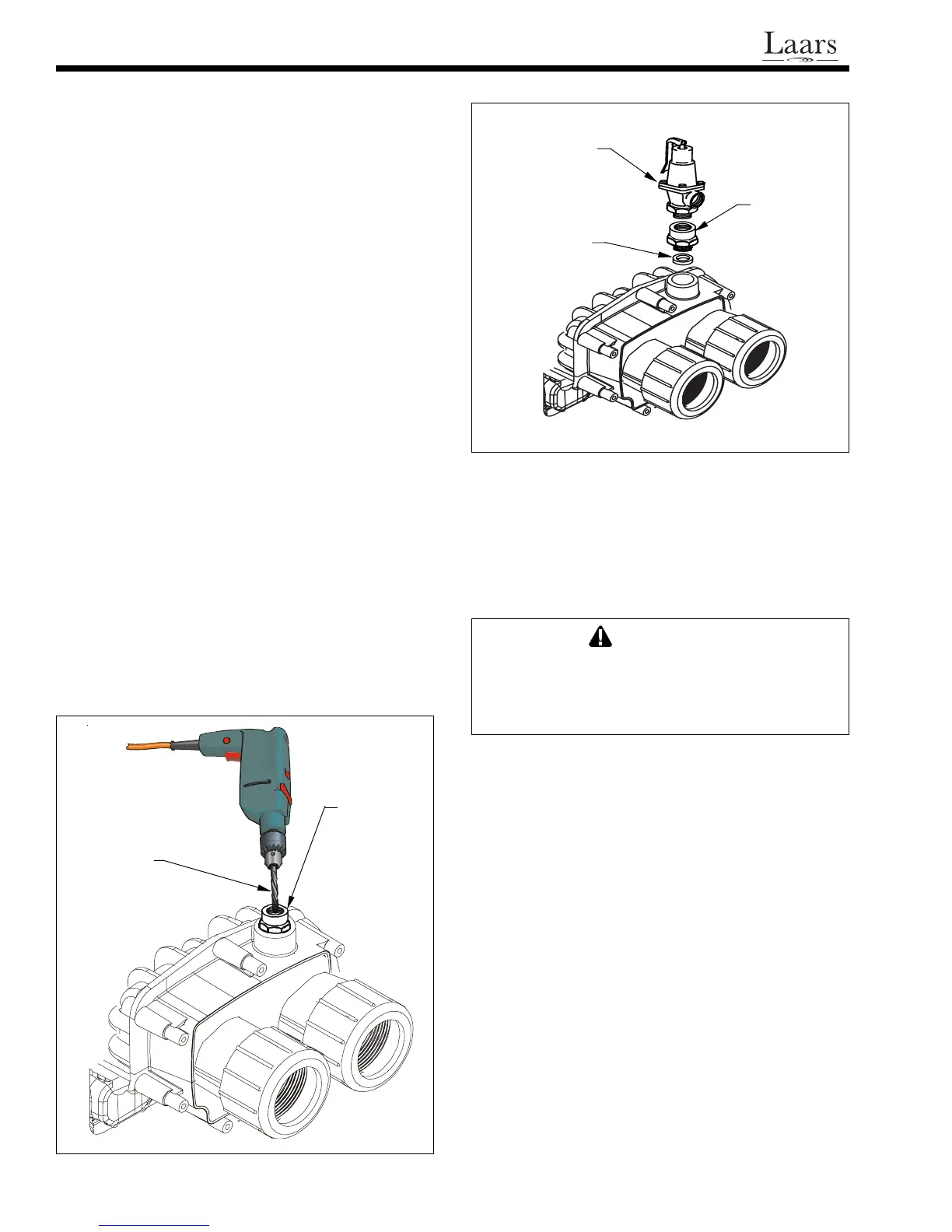 Laars