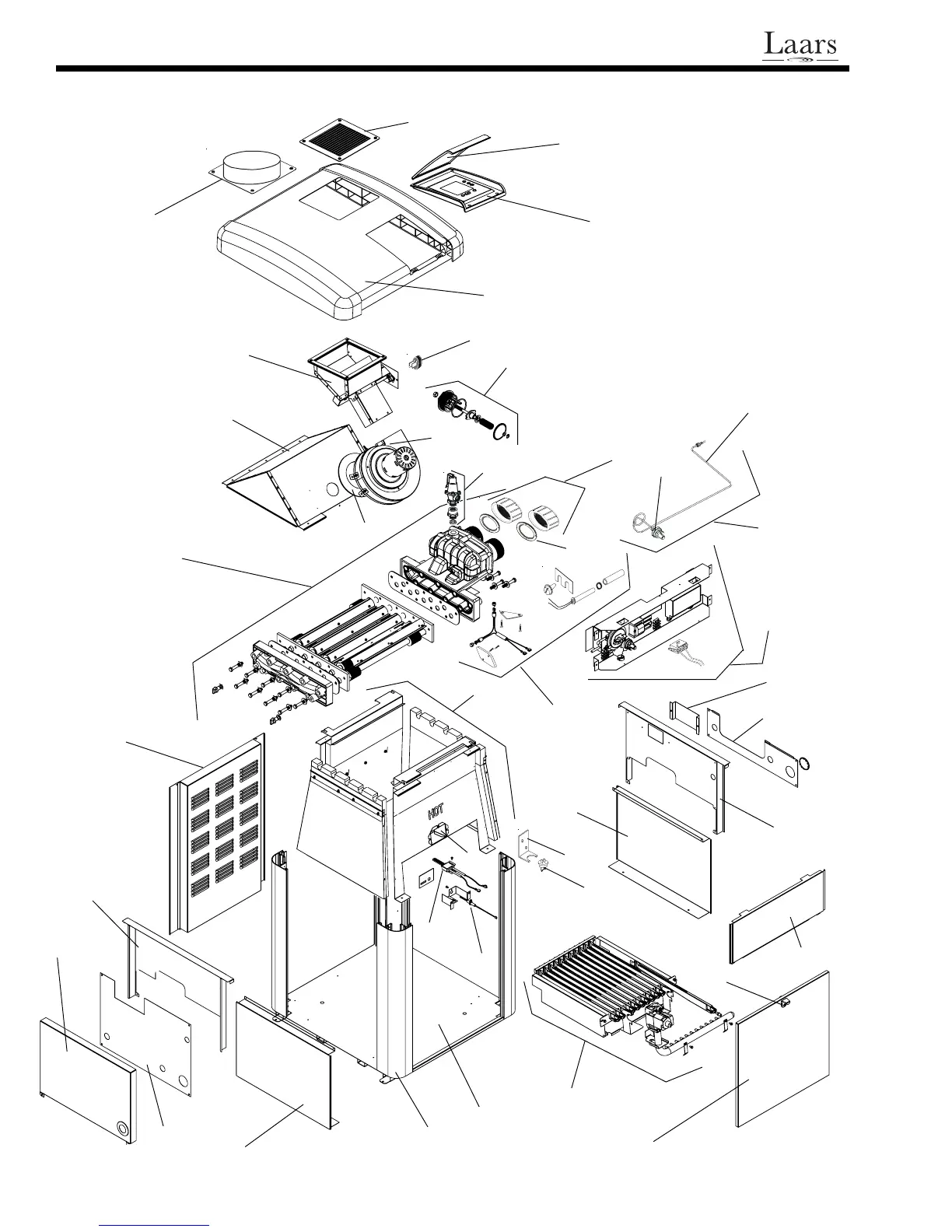 Laars

HOT