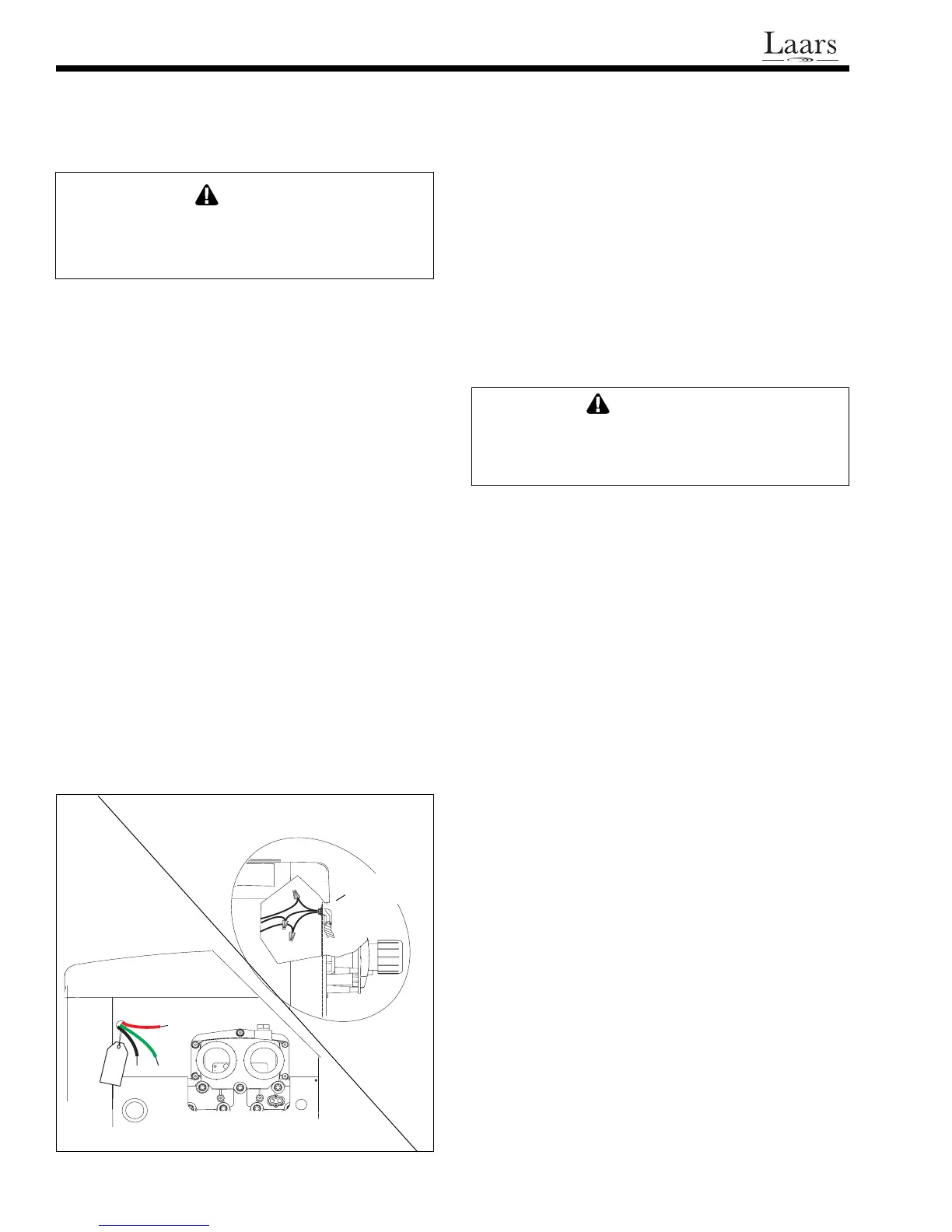 Laars