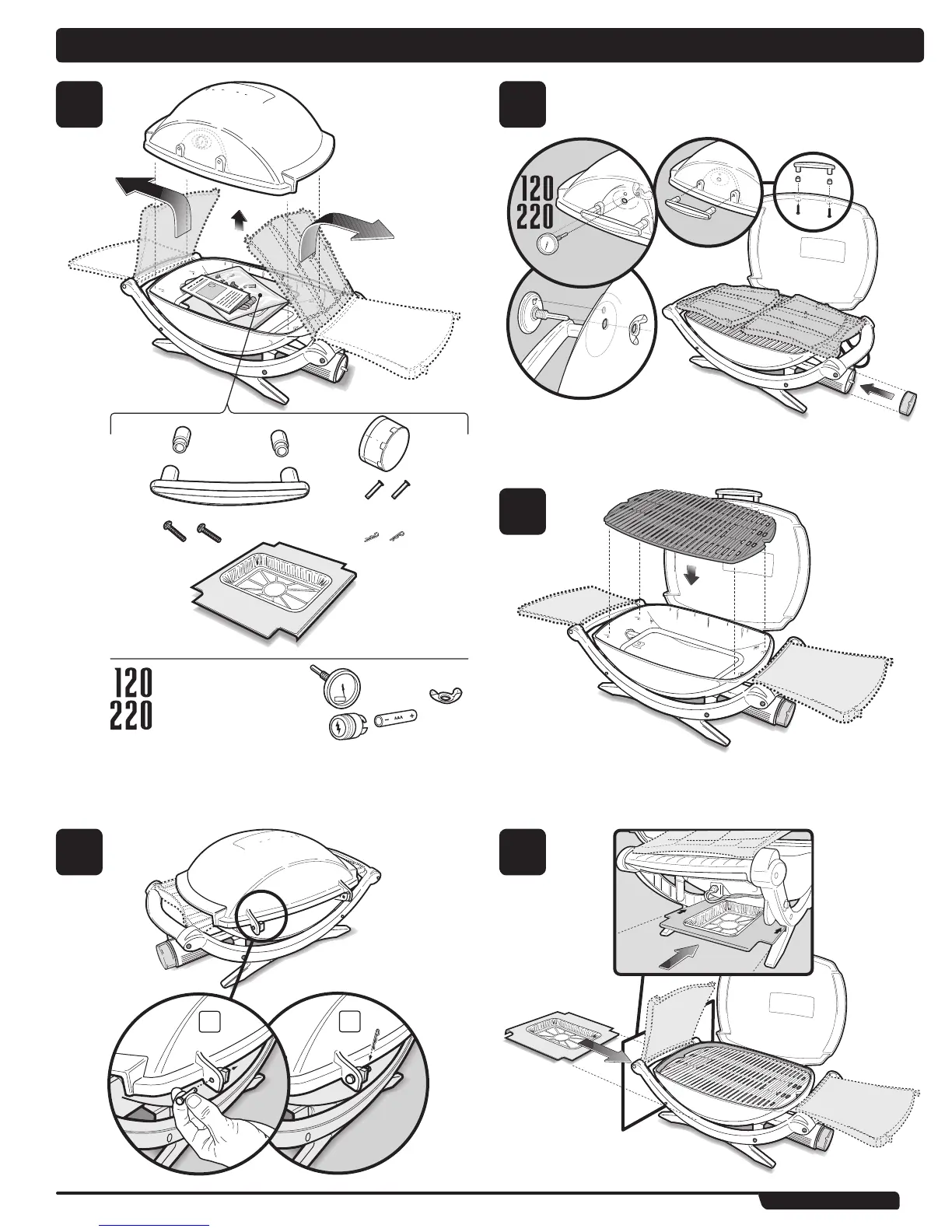 120
220

120
220

AAA