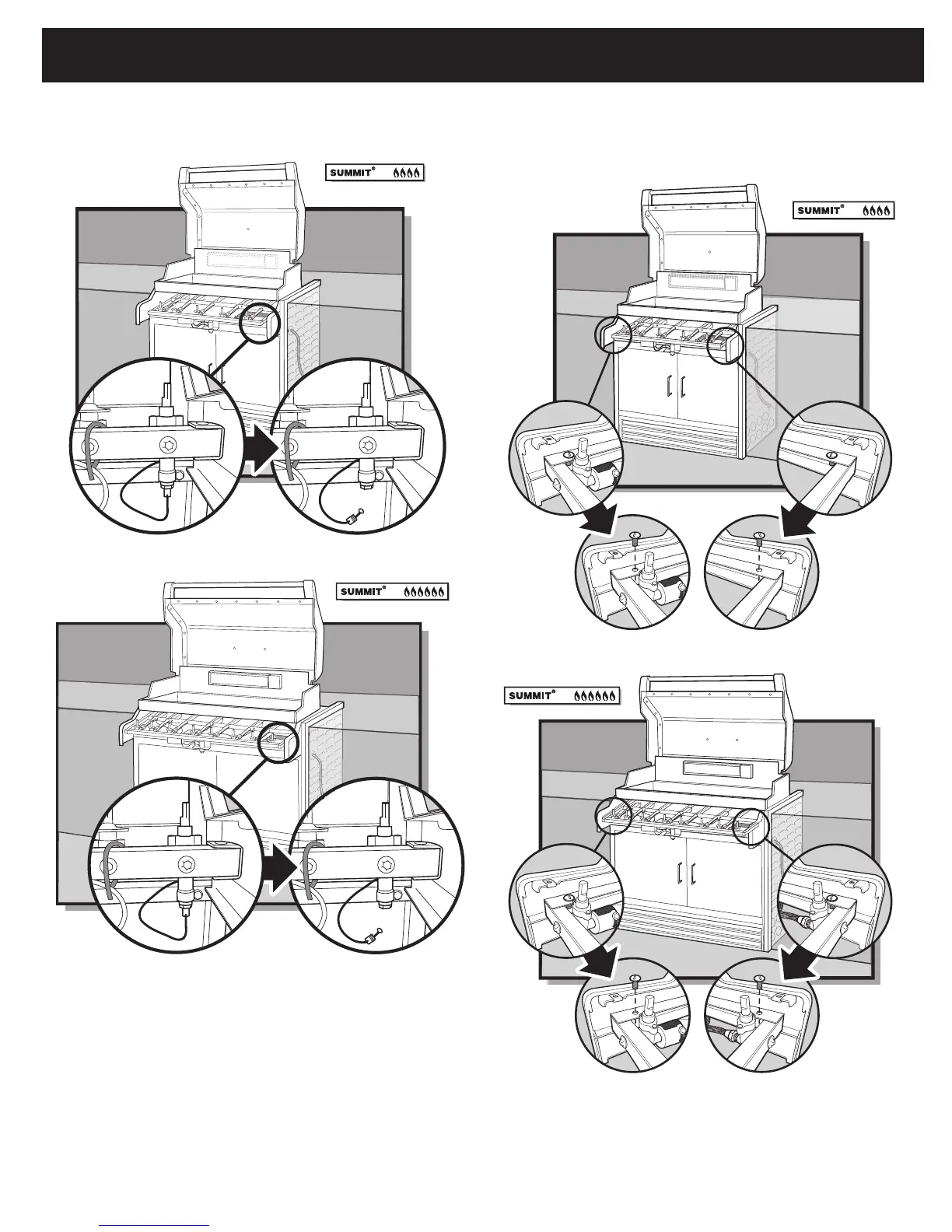 SUMMIT®

SUMMIT®

SUMMIT®

SUMMIT®