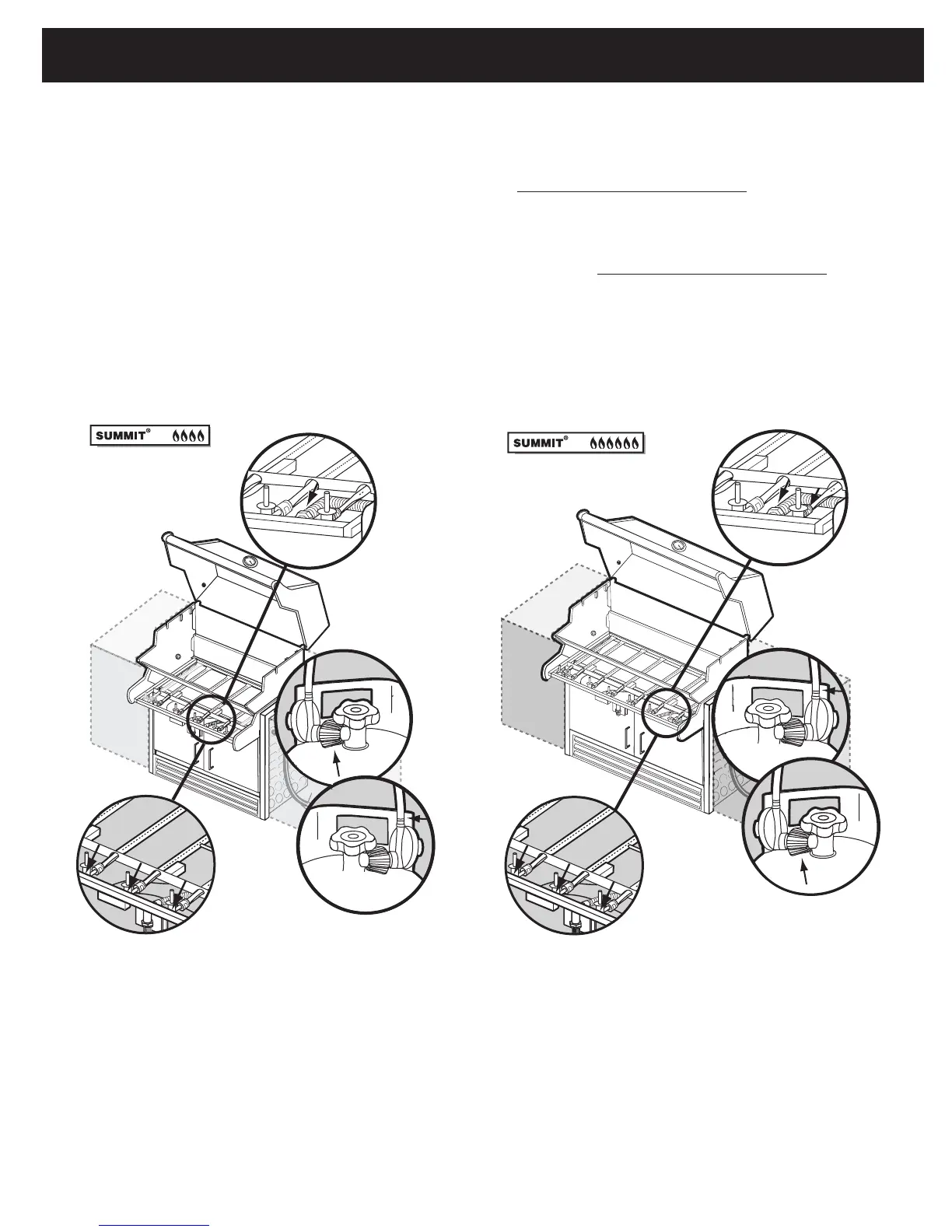 SUMMIT®

SUMMIT®