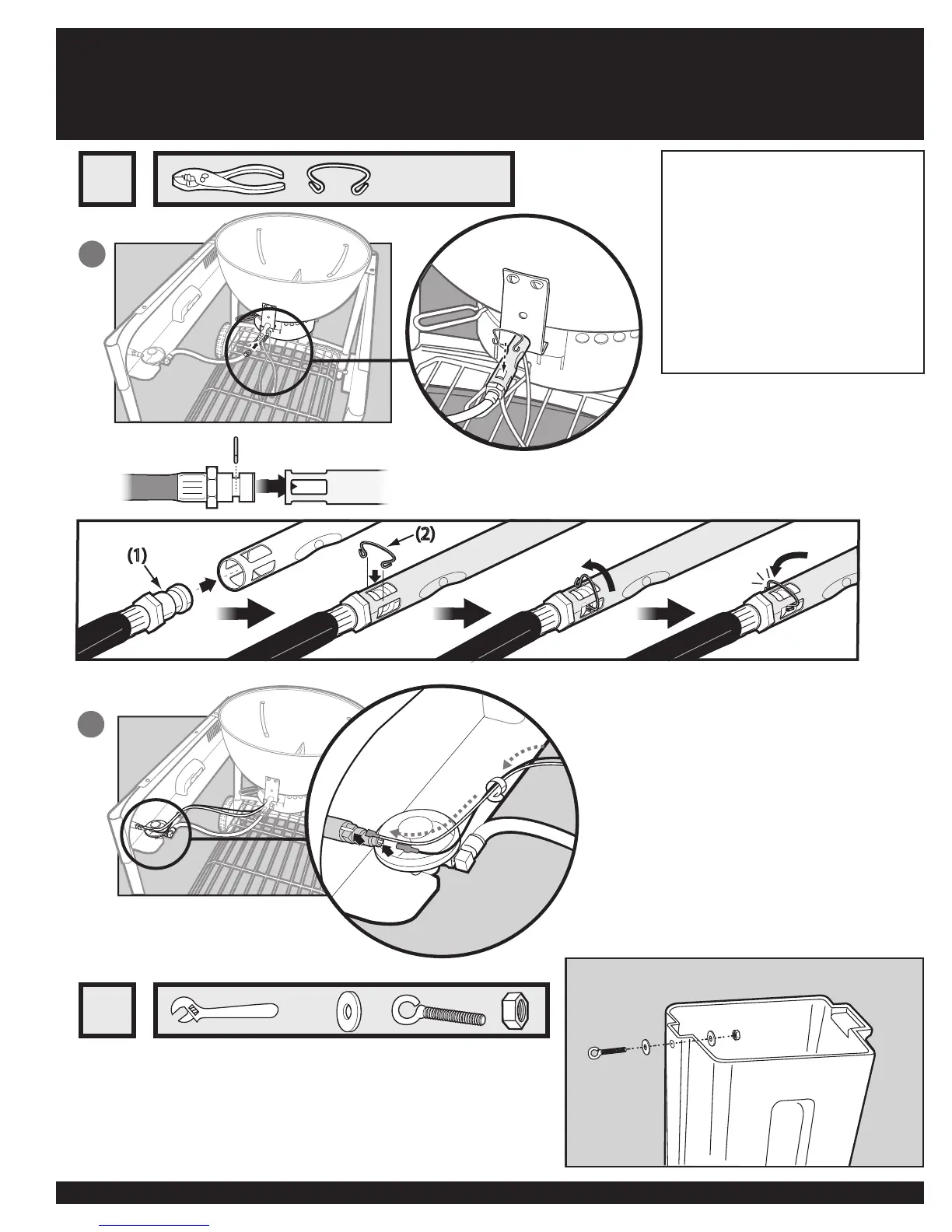 (1)

(2)