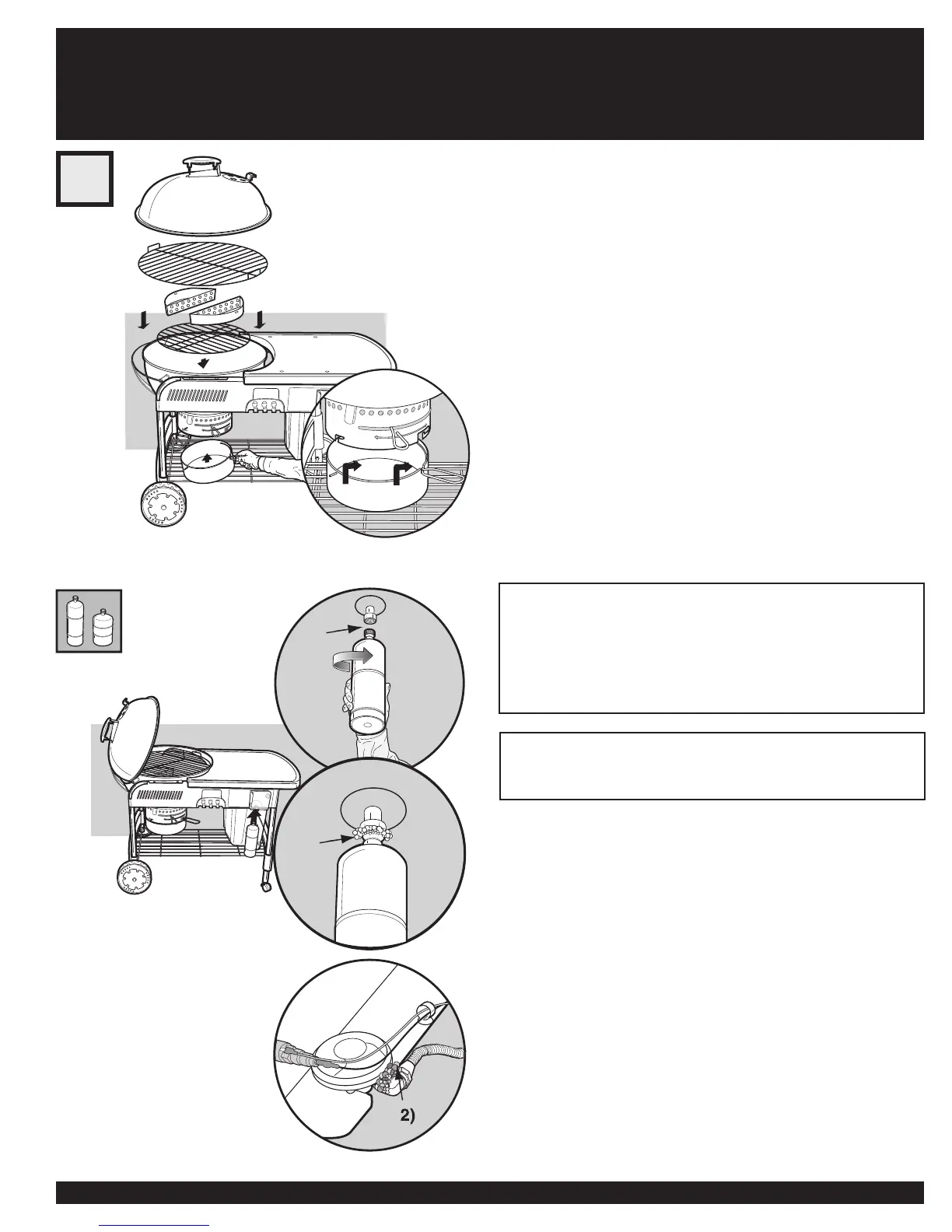 2)