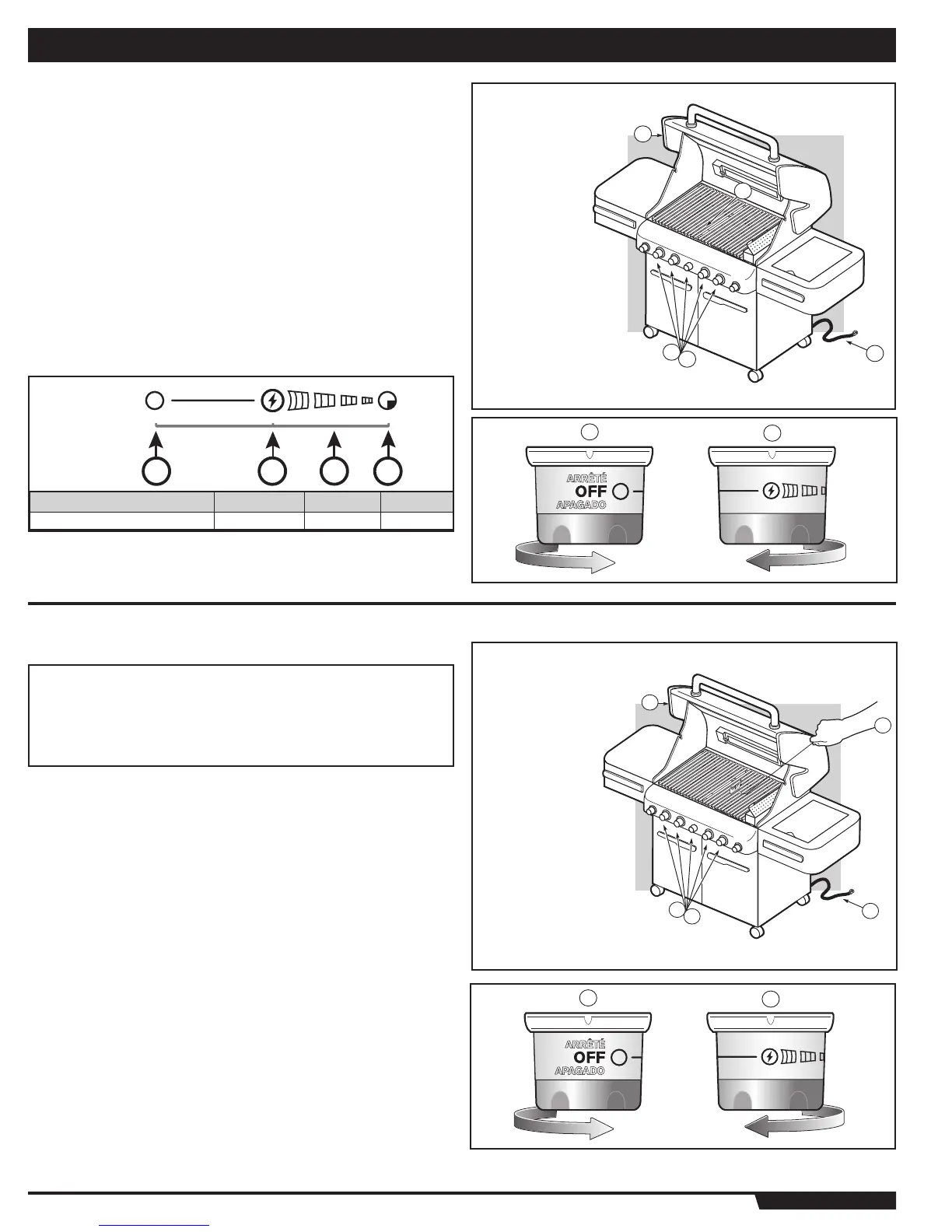 ARRÊTÉ
OFF
APAGADO

ARRÊTÉ
OFF
APAGADO