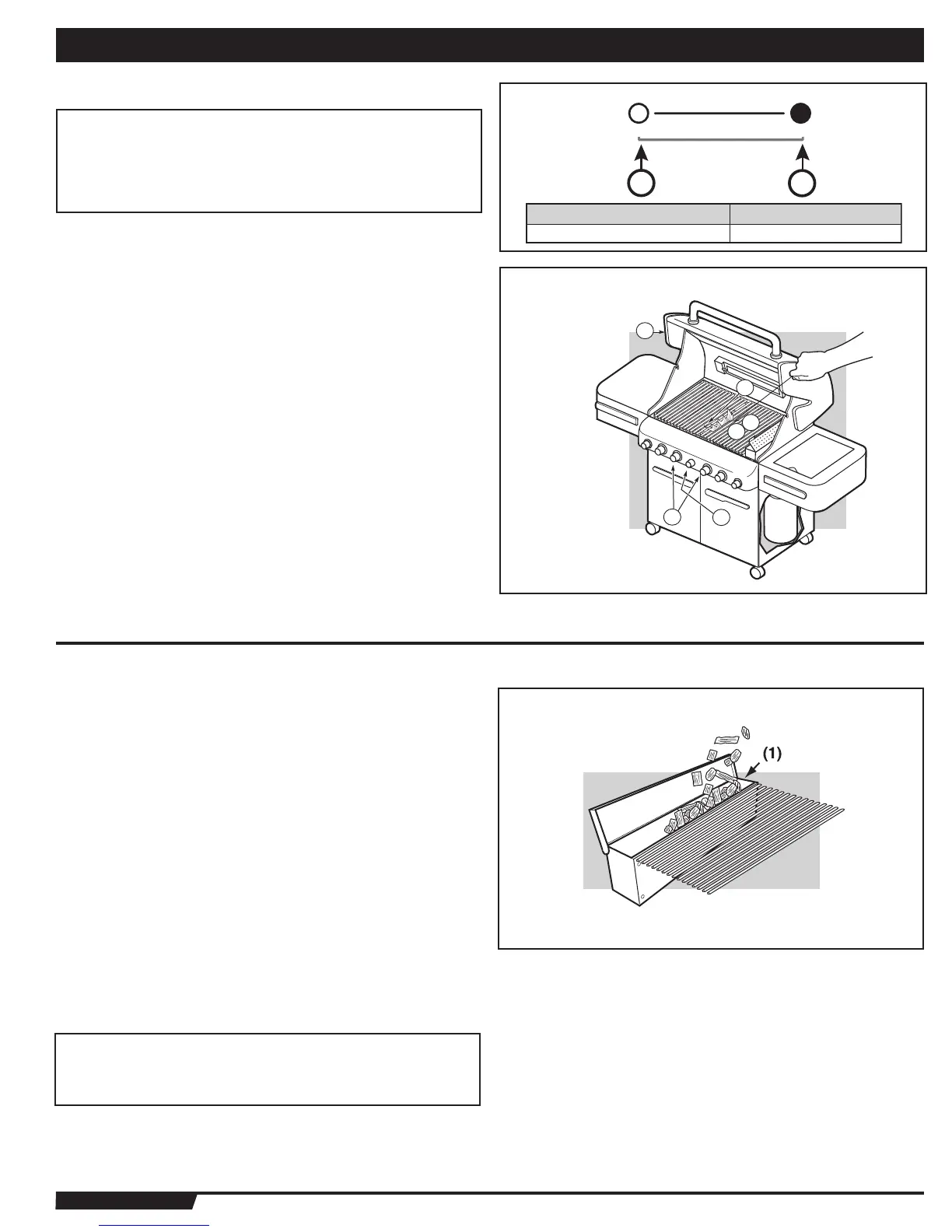 (1)