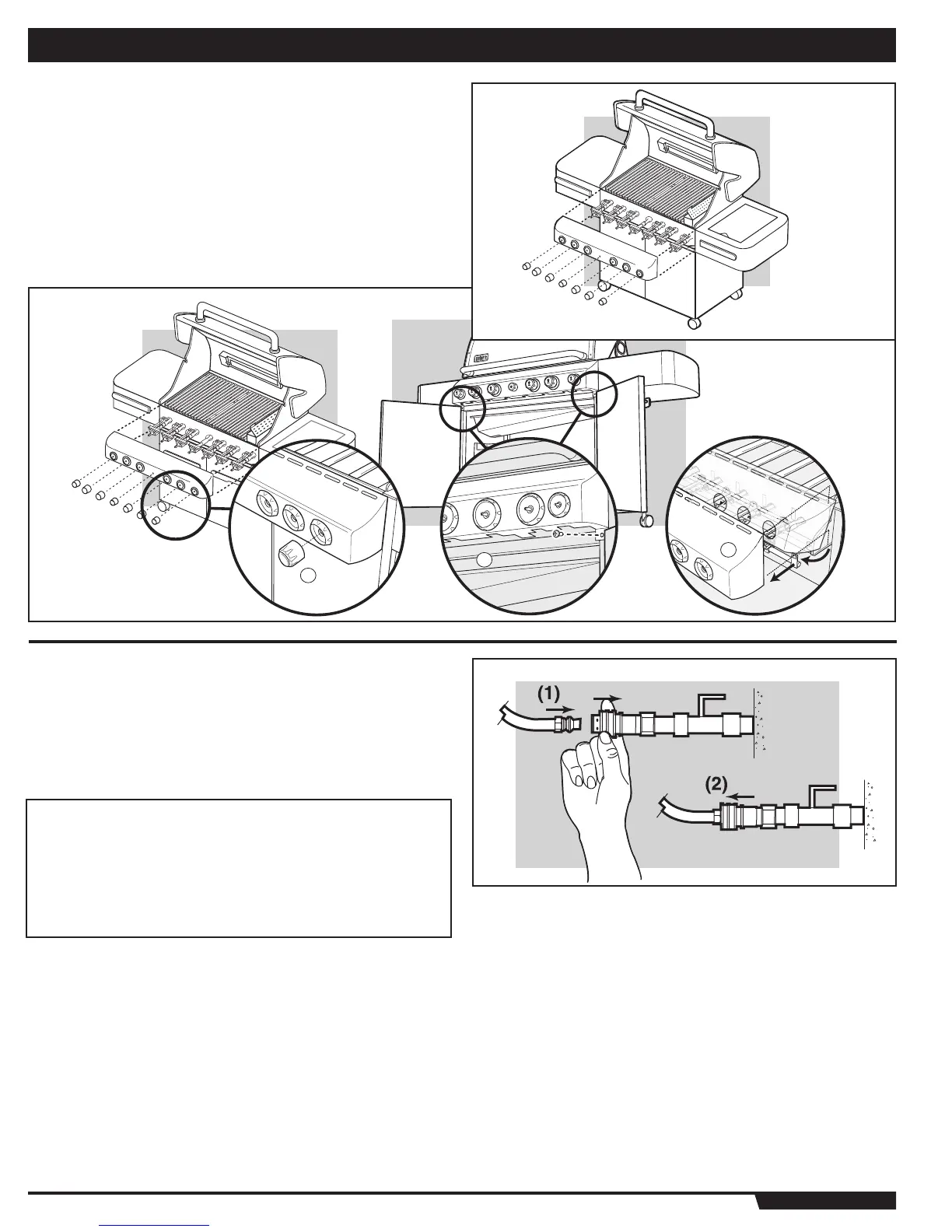 (1)

(2)