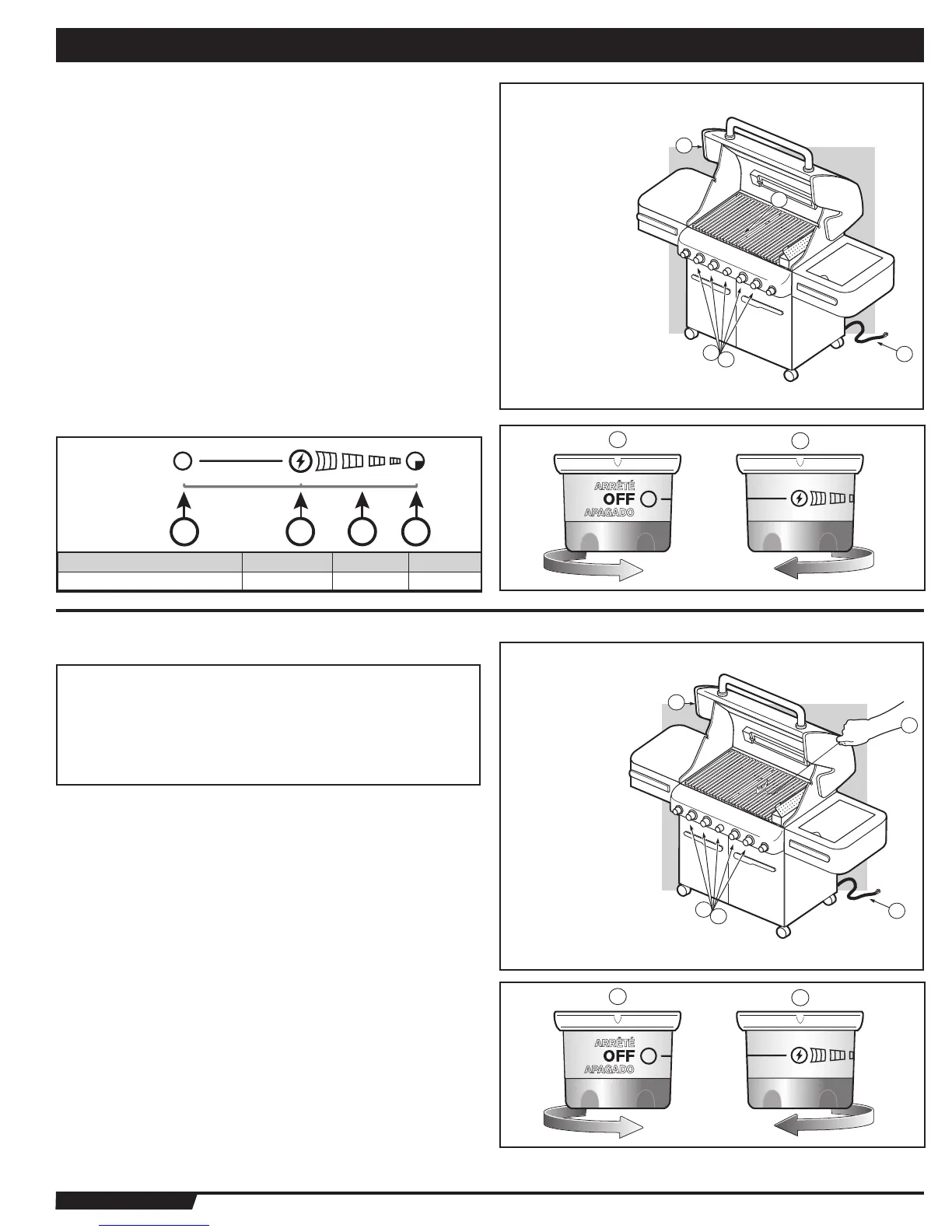 ARRÊTÉ
OFF
APAGADO

ARRÊTÉ
OFF
APAGADO